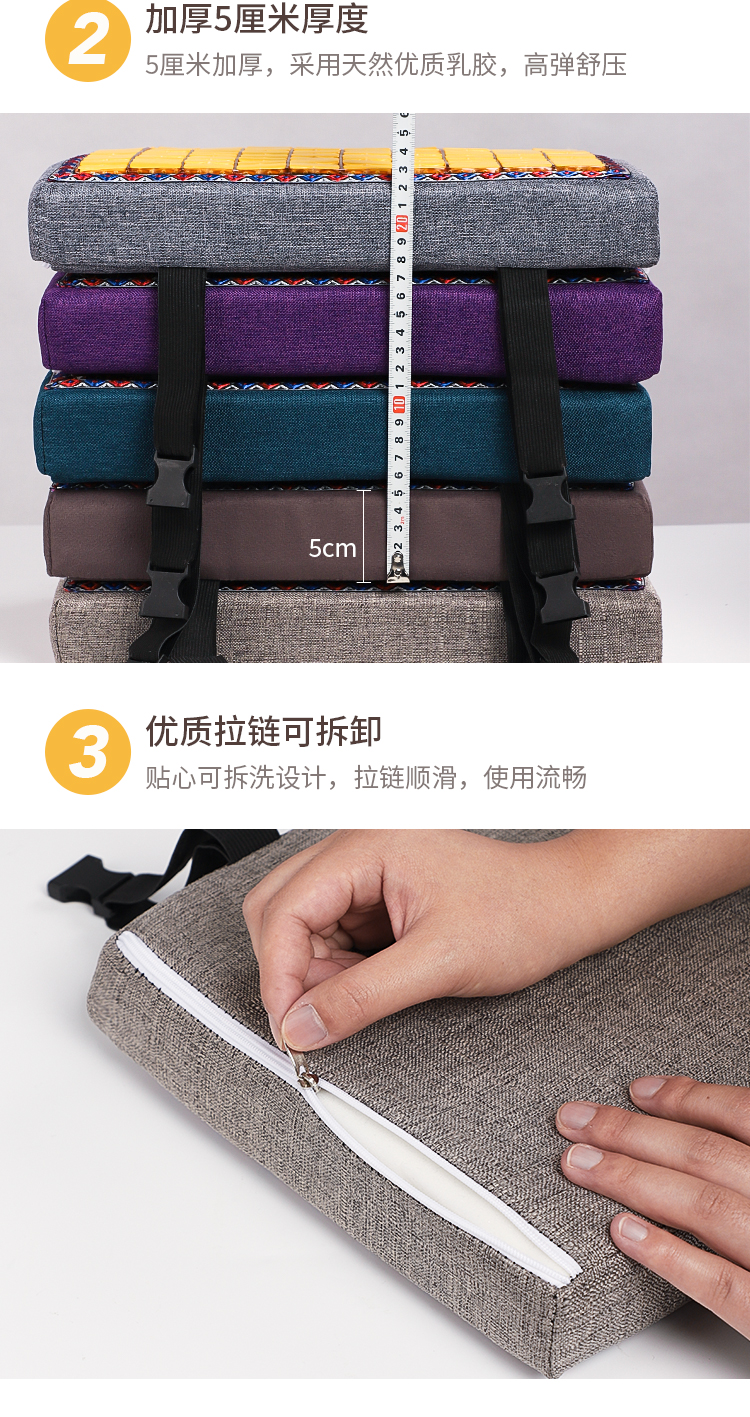 2
加厚5厘米厚度
5厘米加厚，采用天然优质乳胶，高弹舒压

5cm

3
优质拉链可拆卸
贴心可拆洗设计，拉链顺滑，使用流畅