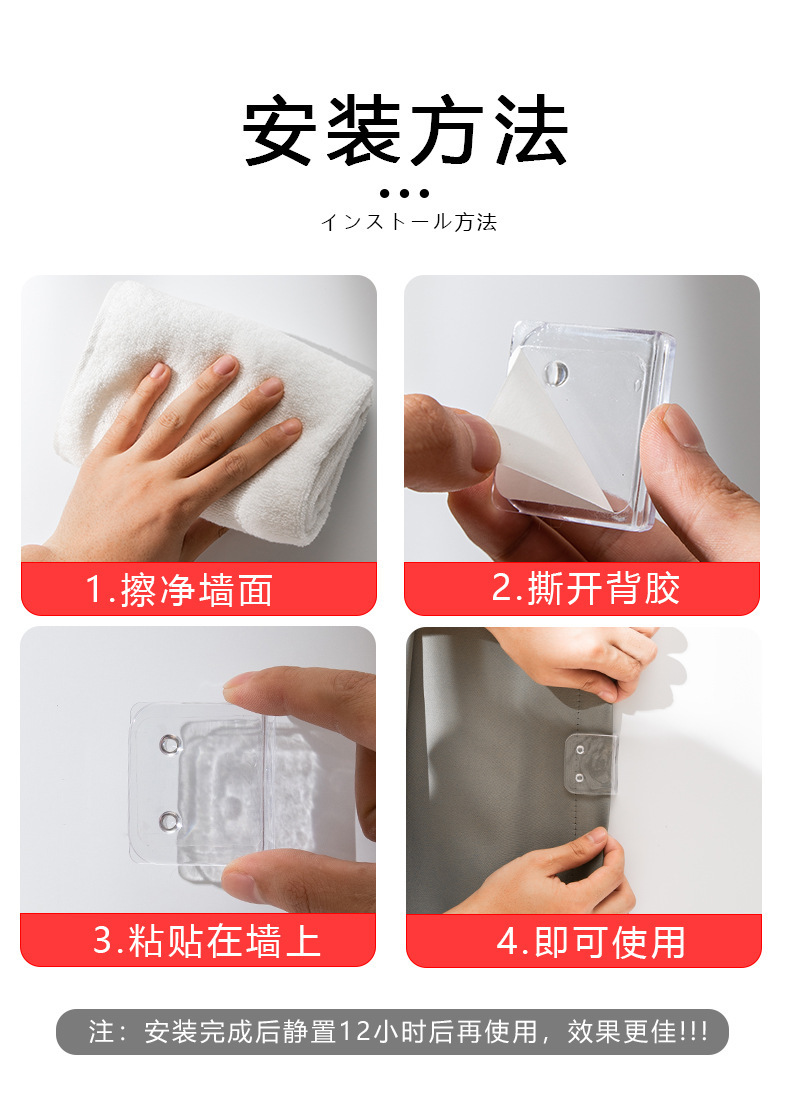 安装方法

インストール方法

1.擦净墙面

2.撕开背胶

3.粘贴在墙上

4.即可使用

注：安装完成后静置12小时后再使用，效果更佳!!!