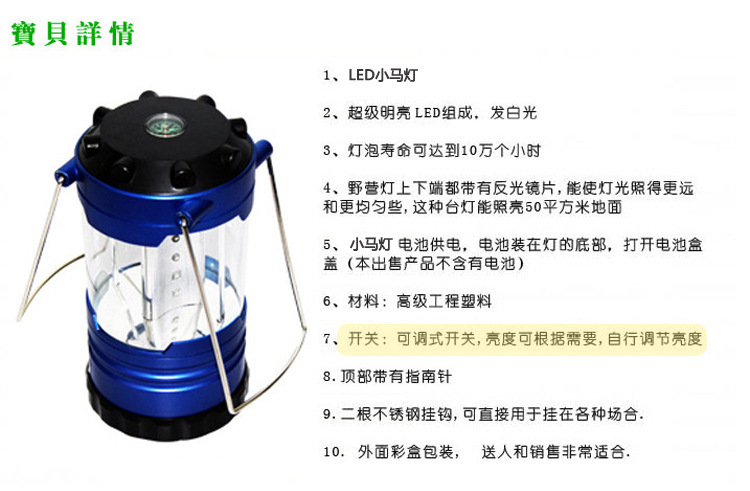 寶貝詳情

1、LED小马灯

2、超级明亮 LED组成，发白光

3、灯泡寿命可达到10万个小时

4、野营灯上下端都带有反光镜片，能使灯光照得更远和更均匀些，这种台灯能照亮50平方米地面

5、小马灯 电池供电，电池装在灯的底部，打开电池盒盖（本出售产品不含有电池）

6、材料：高级工程塑料

7、开关：可调式开关，亮度可根据需要，自行调节亮度

8. 顶部带有指南针

9. 二根不锈钢挂钩，可直接用于挂在各种场合.

10. 外面彩盒包装， 送人和销售非常适合.