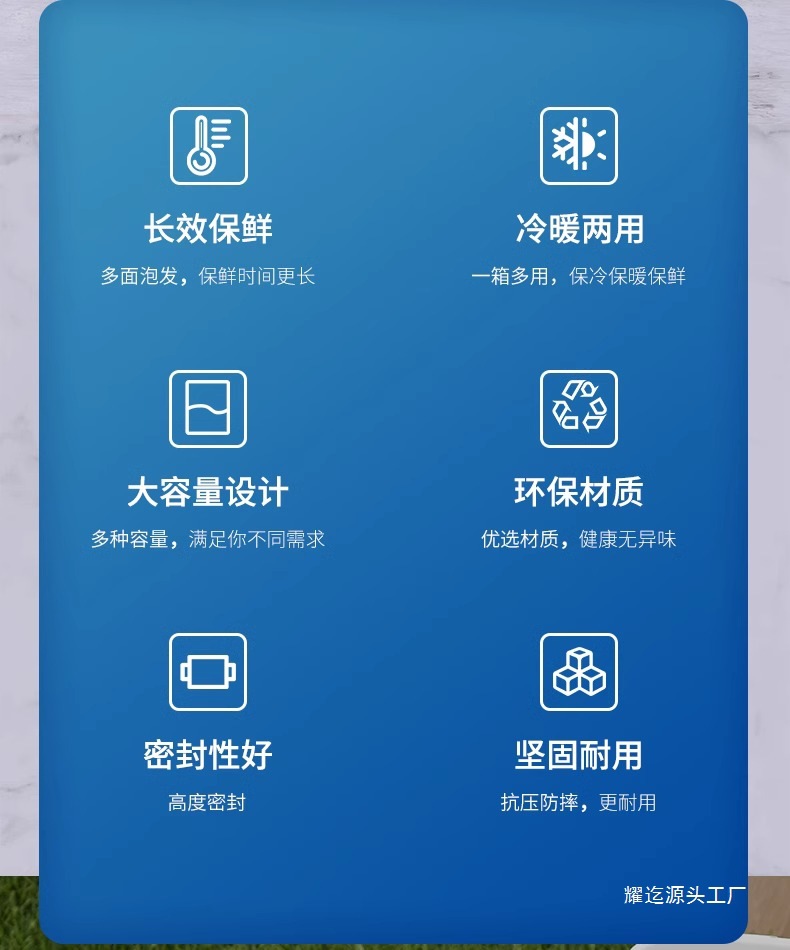 长效保鲜

多面泡发，保鲜时间更长

冷暖两用

一箱多用，保冷保暖保鲜

大容量设计

多种容量，满足你不同需求

环保材质

优选材质，健康无异味

密封性好

高度密封

坚固耐用

抗压防摔，更耐用

耀迄源头工厂