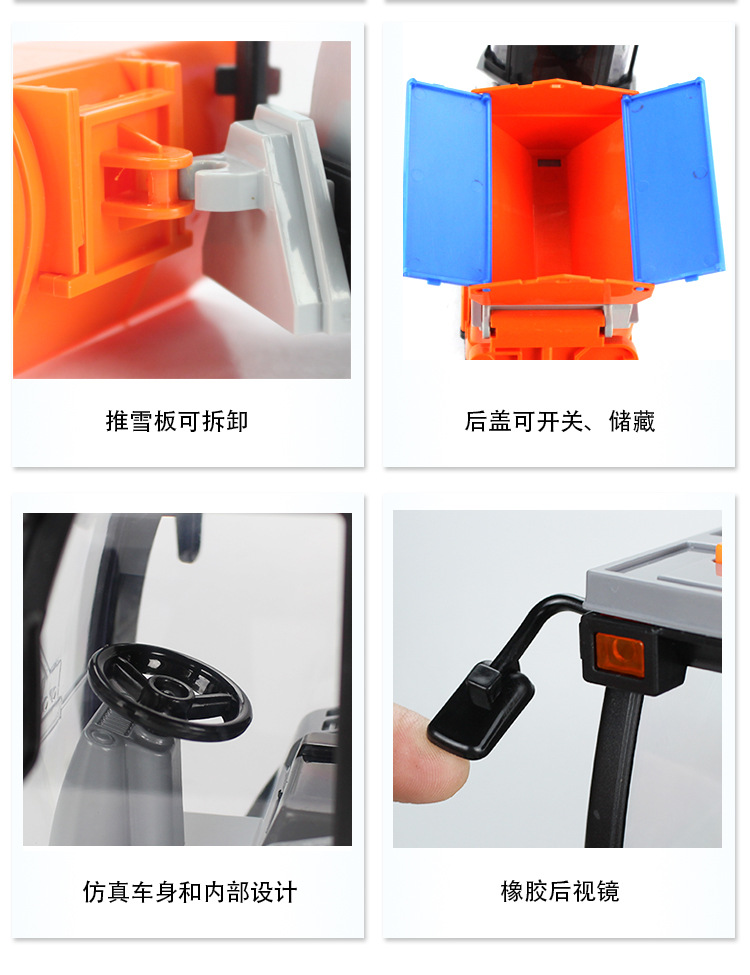 推雪板可拆卸

后盖可开关、储藏

仿真车身和内部设计

橡胶后视镜