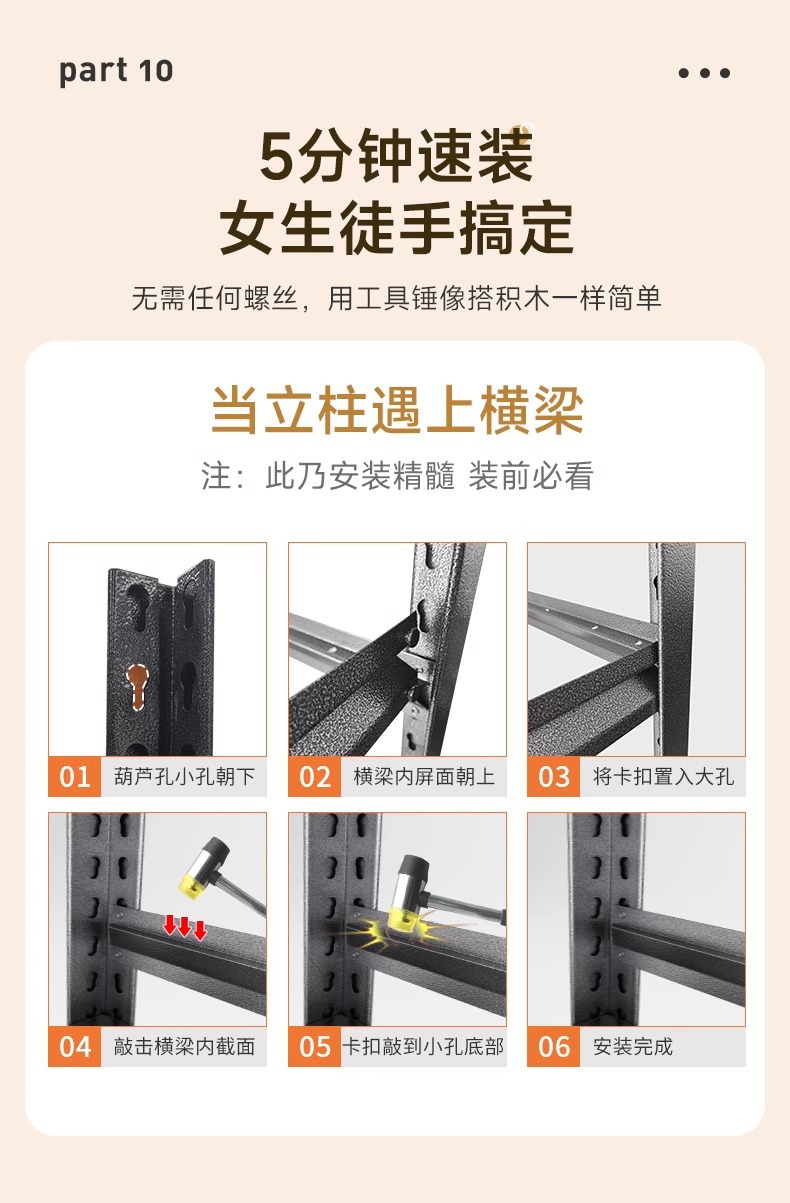 part 10

5分钟速装
女生徒手搞定

无需任何螺丝，用工具锤像搭积木一样简单

当立柱遇上横梁

注：此乃安装精髓 装前必看

01 葫芦孔小孔朝下

02 横梁内屏面朝上

03 将卡扣置入大孔

04 敲击横梁内截面

05 卡扣敲到小孔底部

06 安装完成