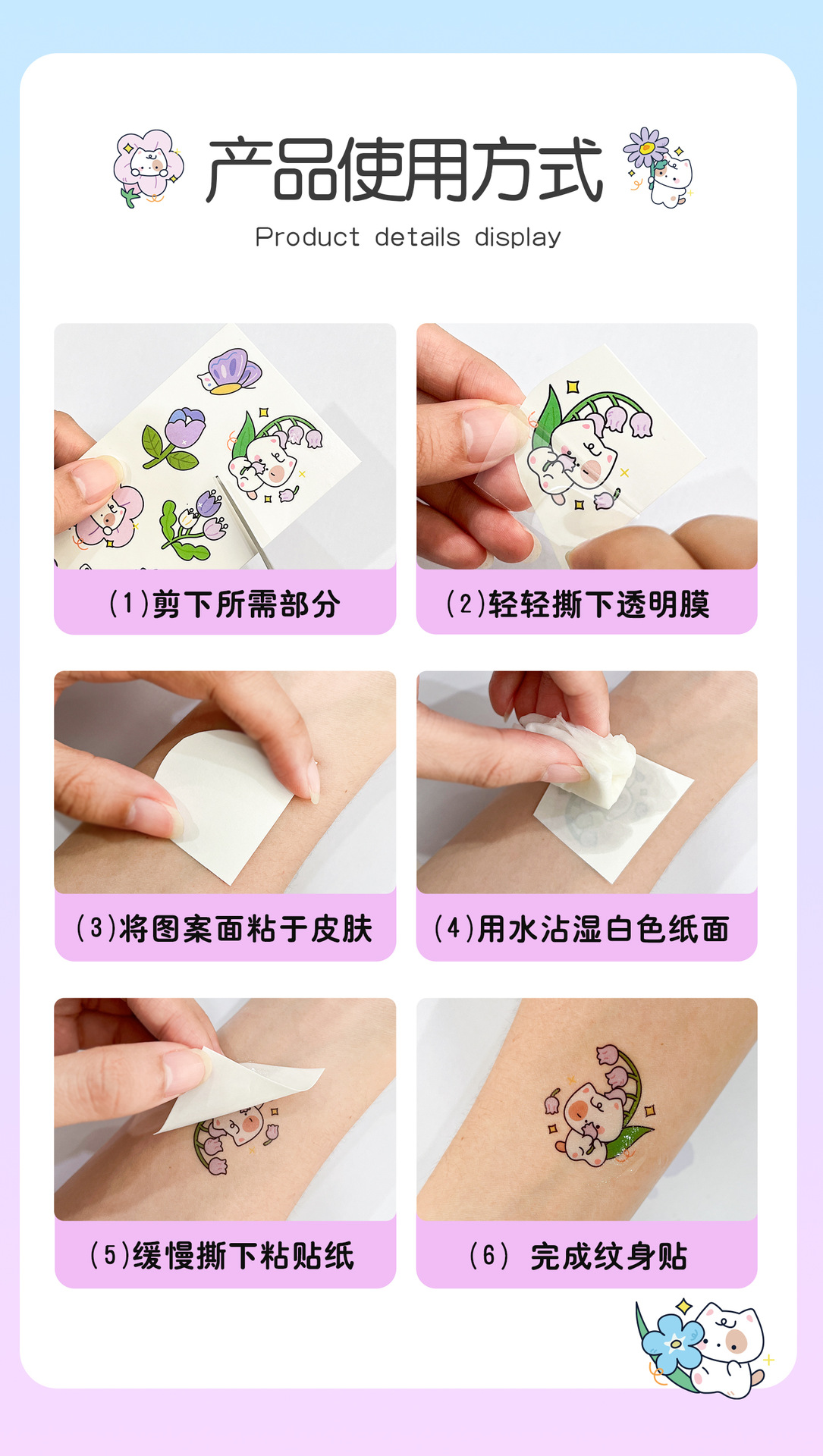 产品使用方式

Product details display

(1)剪下所需部分

(2)轻轻撕下透明膜

(3)将图案面粘于皮肤

(4)用水沾湿白色纸面

(5)缓慢撕下粘贴纸

(6) 完成纹身贴