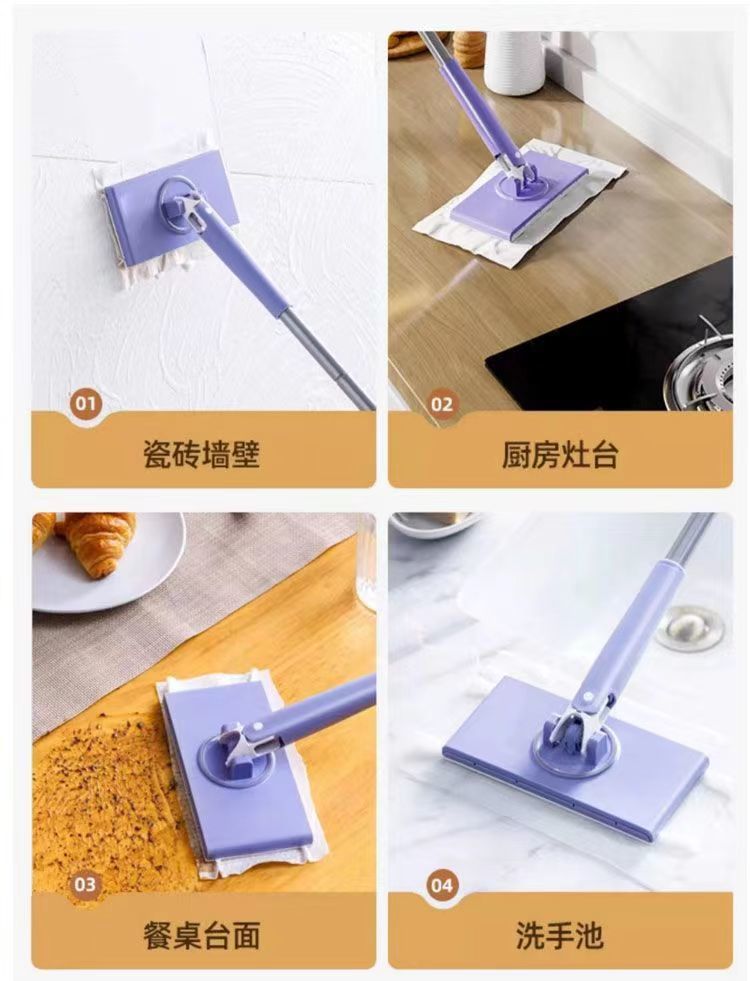 01
瓷砖墙壁

02
厨房灶台

03
餐桌台面

04
洗手池