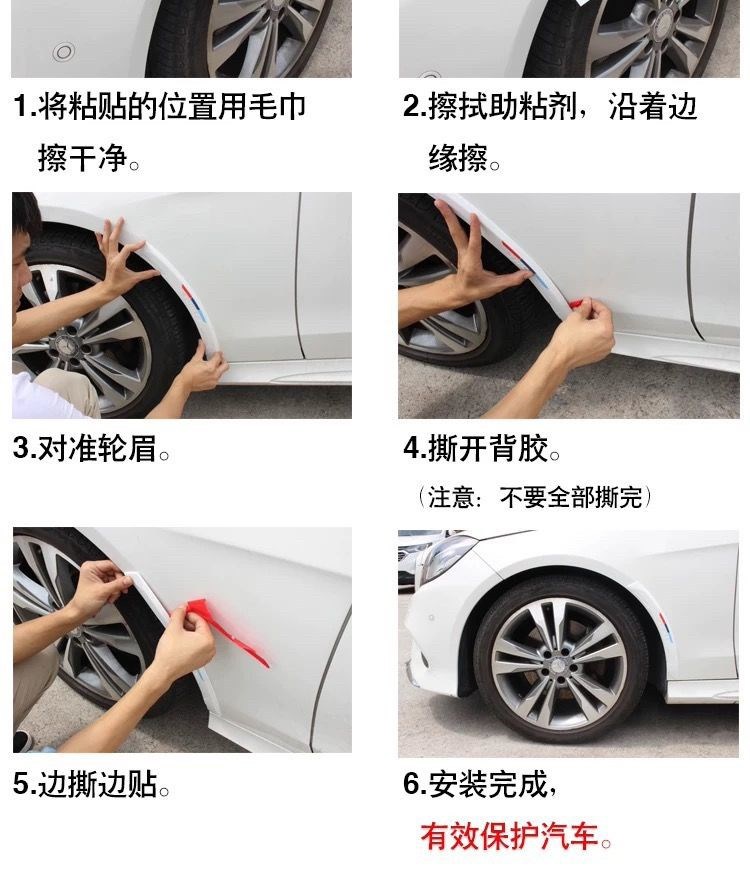 1.将粘贴的位置用毛巾擦干净。

2.擦拭助粘剂，沿着边缘擦。

3.对准轮眉。

4.撕开背胶。

（注意：不要全部撕完）

5.边撕边贴。

6.安装完成，

有效保护汽车。