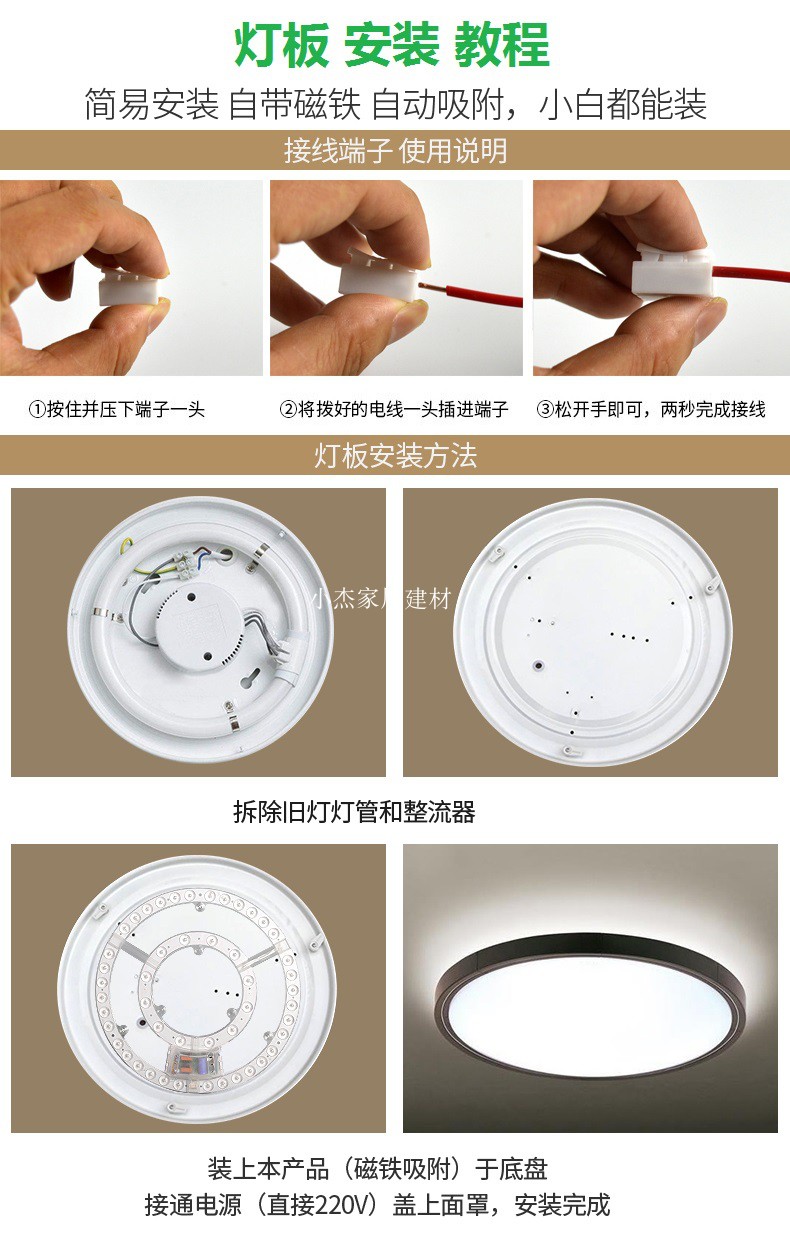 灯板 安装 教程

简易安装 自带磁铁 自动吸附，小白都能装

接线端子 使用说明

①按住并压下端子一头

②将拨好的电线一头插进端子

③松开手即可，两秒完成接线

灯板安装方法

小杰家居建材

拆除旧灯灯管和整流器

装上本产品（磁铁吸附）于底盘
接通电源（直接220V）盖上面罩，安装完成