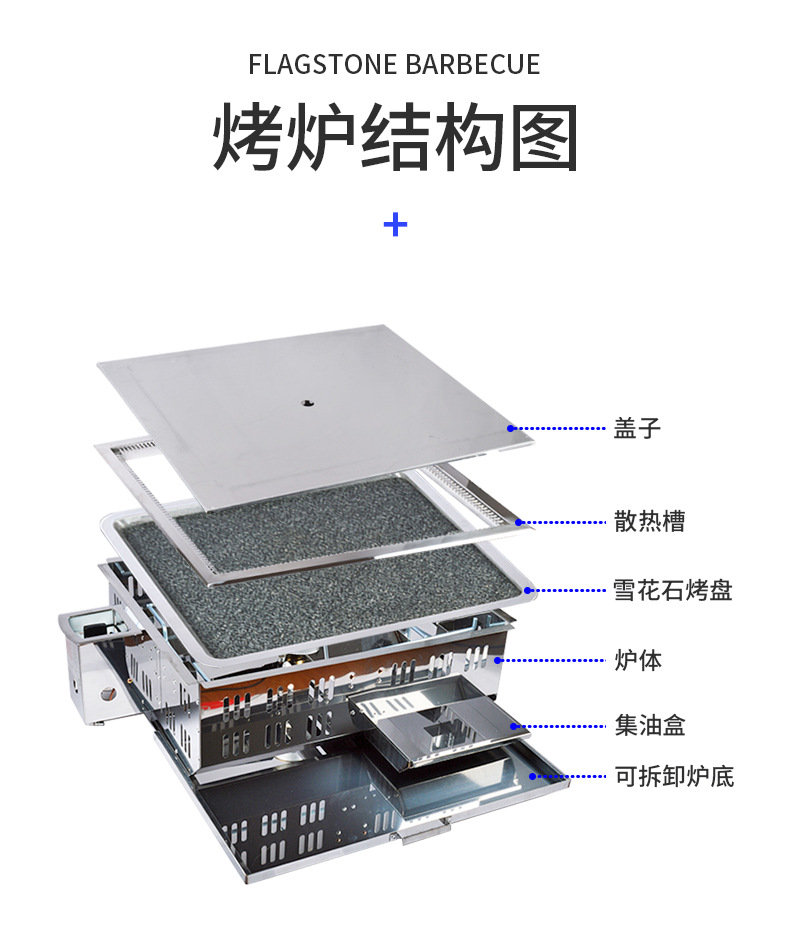 FLAGSTONE BARBECUE

烤炉结构图

+

盖子

散热槽

雪花石烤盘

炉体

集油盒

可拆卸炉底