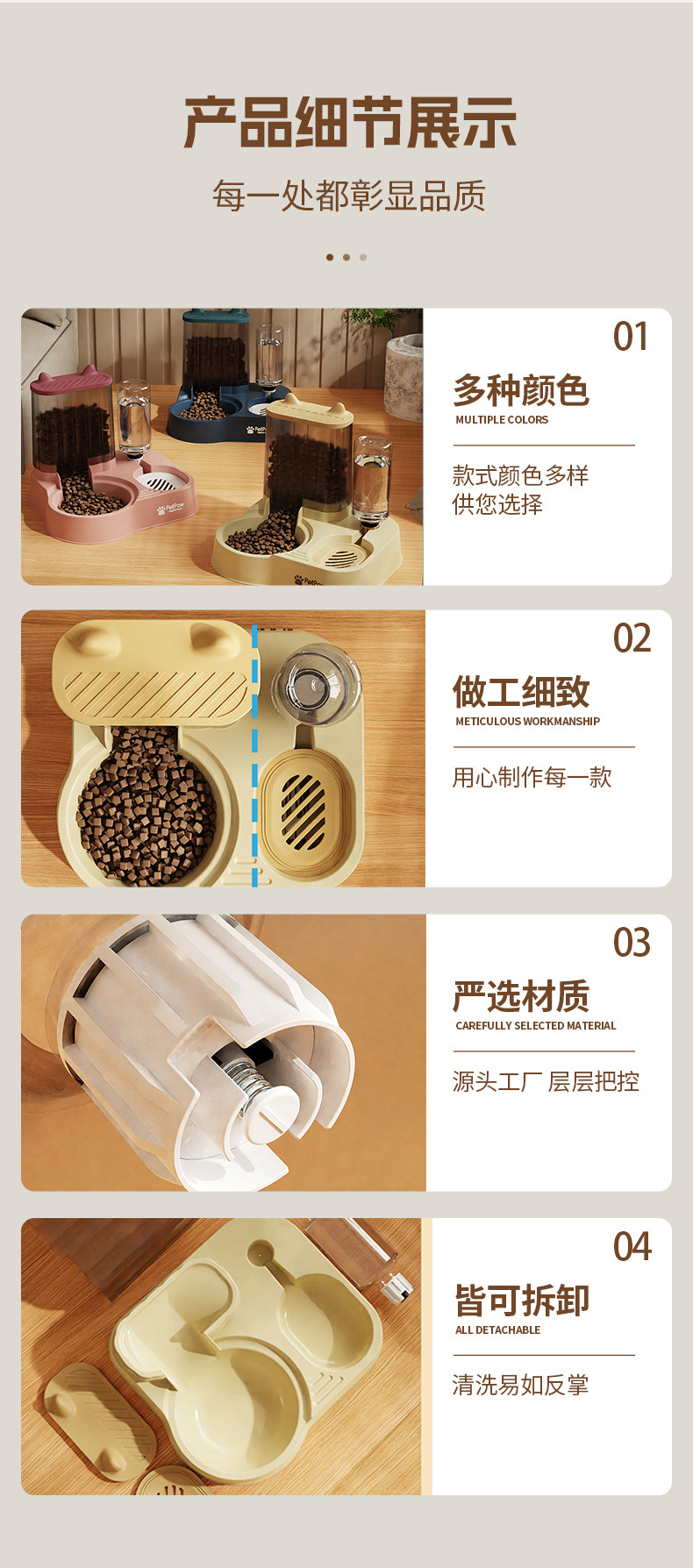 产品细节展示

每一处都彰显品质

PetPaw

01

多种颜色

MULTIPLE COLORS

款式颜色多样
供您选择

02

做工细致

METICULOUS WORKMANSHIP

用心制作每一款

03

严选材质

CAREFULLY SELECTED MATERIAL

源头工厂 层层把控

04

皆可拆卸

ALL DETACHABLE

清洗易如反掌