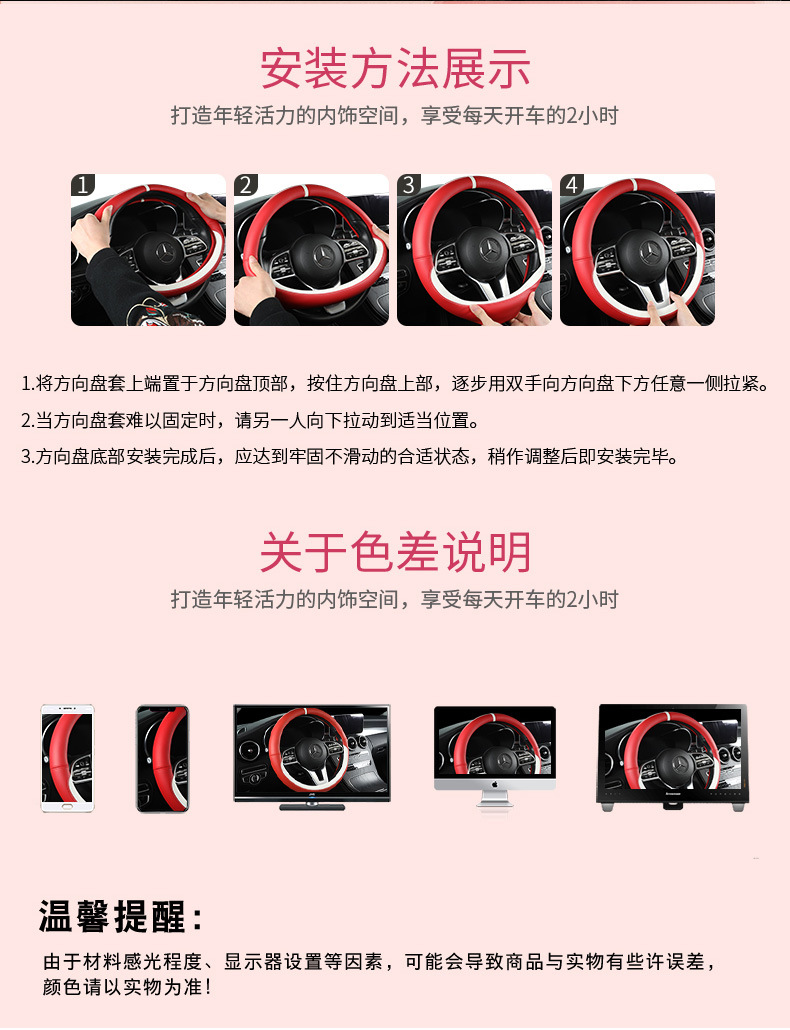 安装方法展示
打造年轻活力的内饰空间，享受每天开车的2小时

1
2
3
4

1.将方向盘套上端置于方向盘顶部，按住方向盘上部，逐步用双手向方向盘下方任意一侧拉紧。
2.当方向盘套难以固定时，请另一人向下拉动到适当位置。
3.方向盘底部安装完成后，应达到牢固不滑动的合适状态，稍作调整后即安装完毕。

关于色差说明
打造年轻活力的内饰空间，享受每天开车的2小时

温馨提醒：
由于材料感光程度、显示器设置等因素，可能会导致商品与实物有些许误差，颜色请以实物为准！