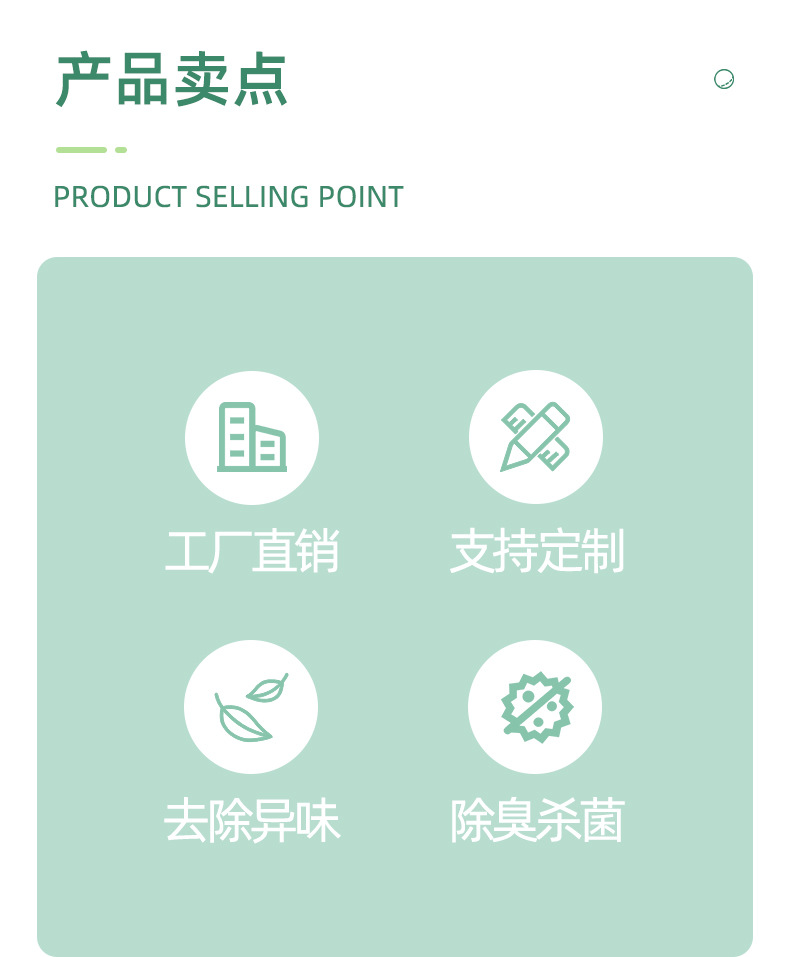 产品卖点

PRODUCT SELLING POINT

工厂直销

支持定制

去除异味

除臭杀菌