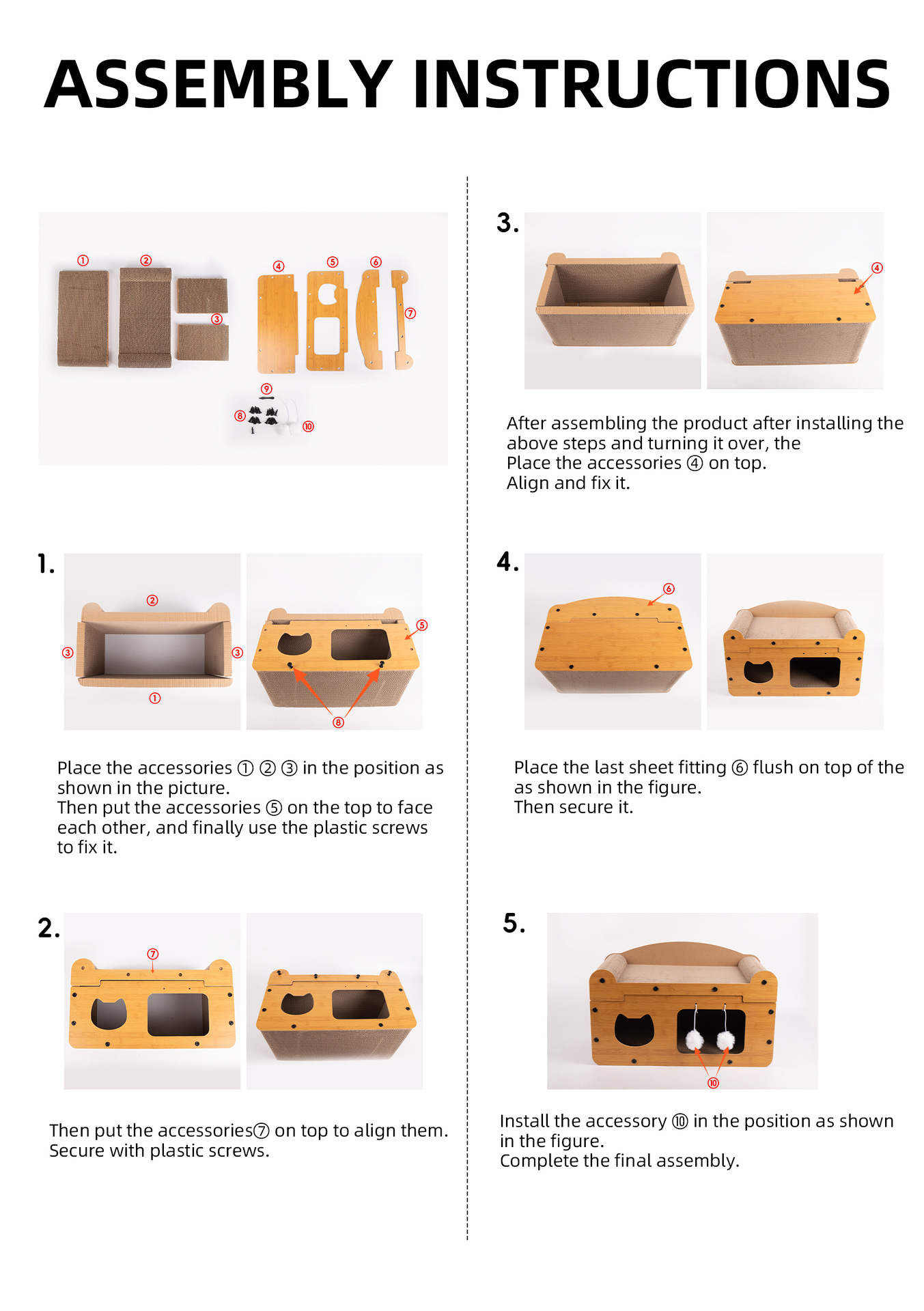 ASSEMBLY INSTRUCTIONS

① ② ③ ④ ⑤ ⑥ ⑦ ⑧ ⑨ ⑩

1.

② ③ ③ ① ⑤ ⑧

Place the accessories ① ② ③ in the position as shown in the picture.
Then put the accessories ⑤ on the top to face each other, and finally use the plastic screws to fix it.

2.

⑦

Then put the accessories⑦ on top to align them.
Secure with plastic screws.

3.

④

After assembling the product after installing the above steps and turning it over, the
Place the accessories ④ on top.
Align and fix it.

4.

⑥

Place the last sheet fitting ⑥ flush on top of the as shown in the figure.
Then secure it.

5.

⑩

Install the accessory ⑩ in the position as shown in the figure.
Complete the final assembly.