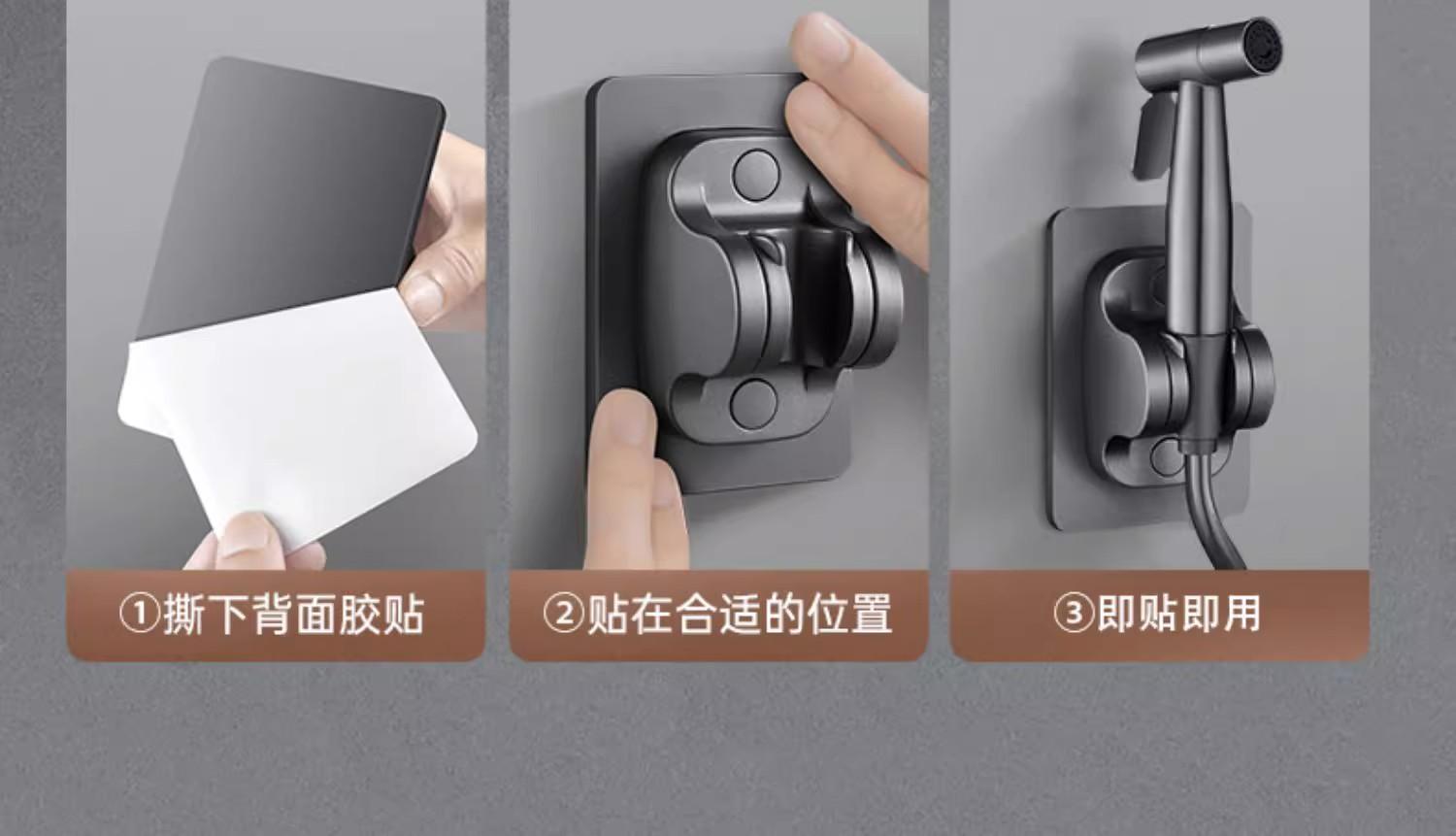 ①撕下背面胶贴

②贴在合适的位置

③即贴即用