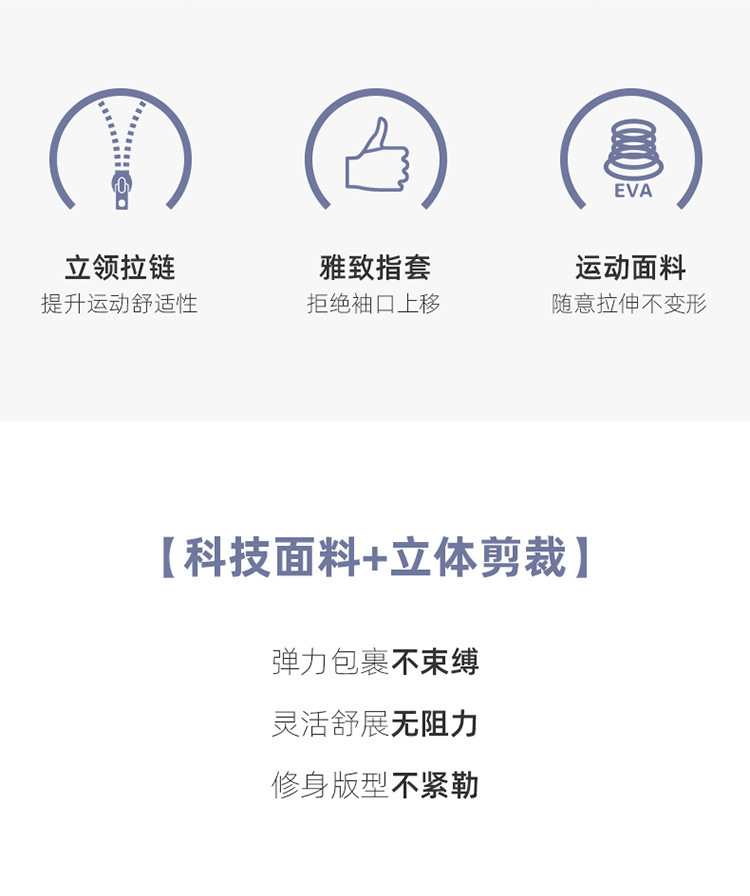 立领拉链
提升运动舒适性

雅致指套
拒绝袖口上移

EVA
运动面料
随意拉伸不变形

【科技面料+立体剪裁】

弹力包裹不束缚

灵活舒展无阻力

修身版型不紧勒