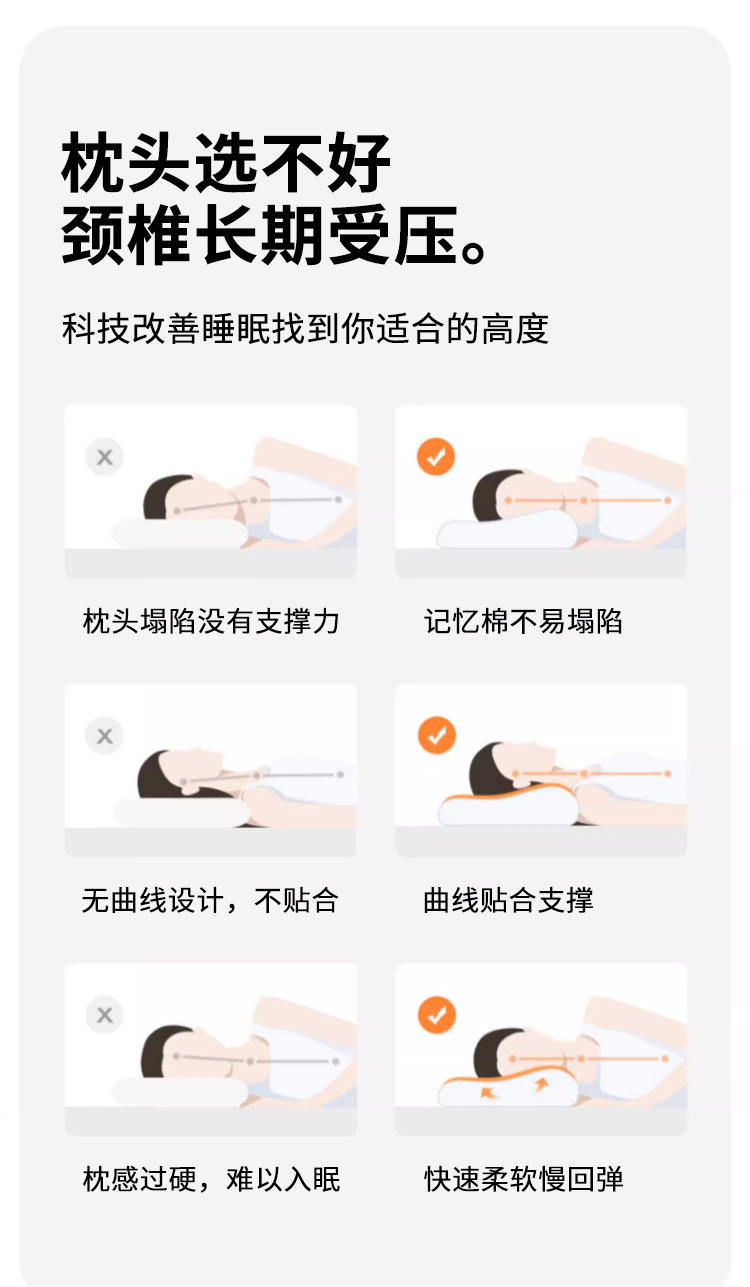 枕头选不好
颈椎长期受压。

科技改善睡眠找到你适合的高度

枕头塌陷没有支撑力

记忆棉不易塌陷

无曲线设计，不贴合

曲线贴合支撑

枕感过硬，难以入眠

快速柔软慢回弹