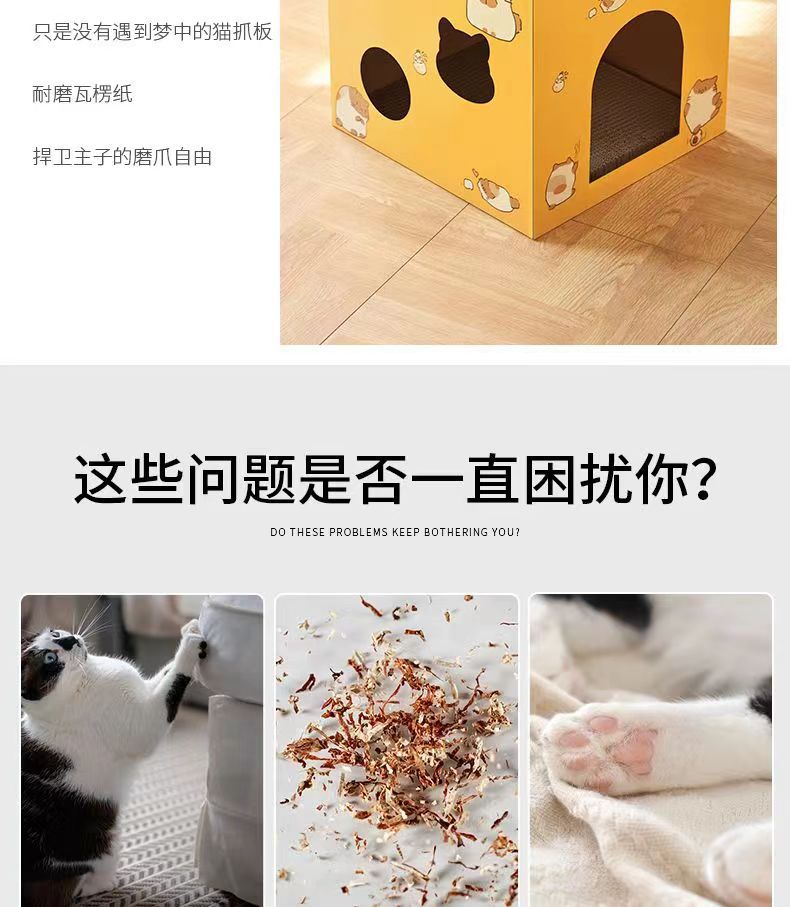 只是没有遇到梦中的猫抓板

耐磨瓦楞纸

捍卫主子的磨爪自由

这些问题是否一直困扰你?

DO THESE PROBLEMS KEEP BOTHERING YOU?