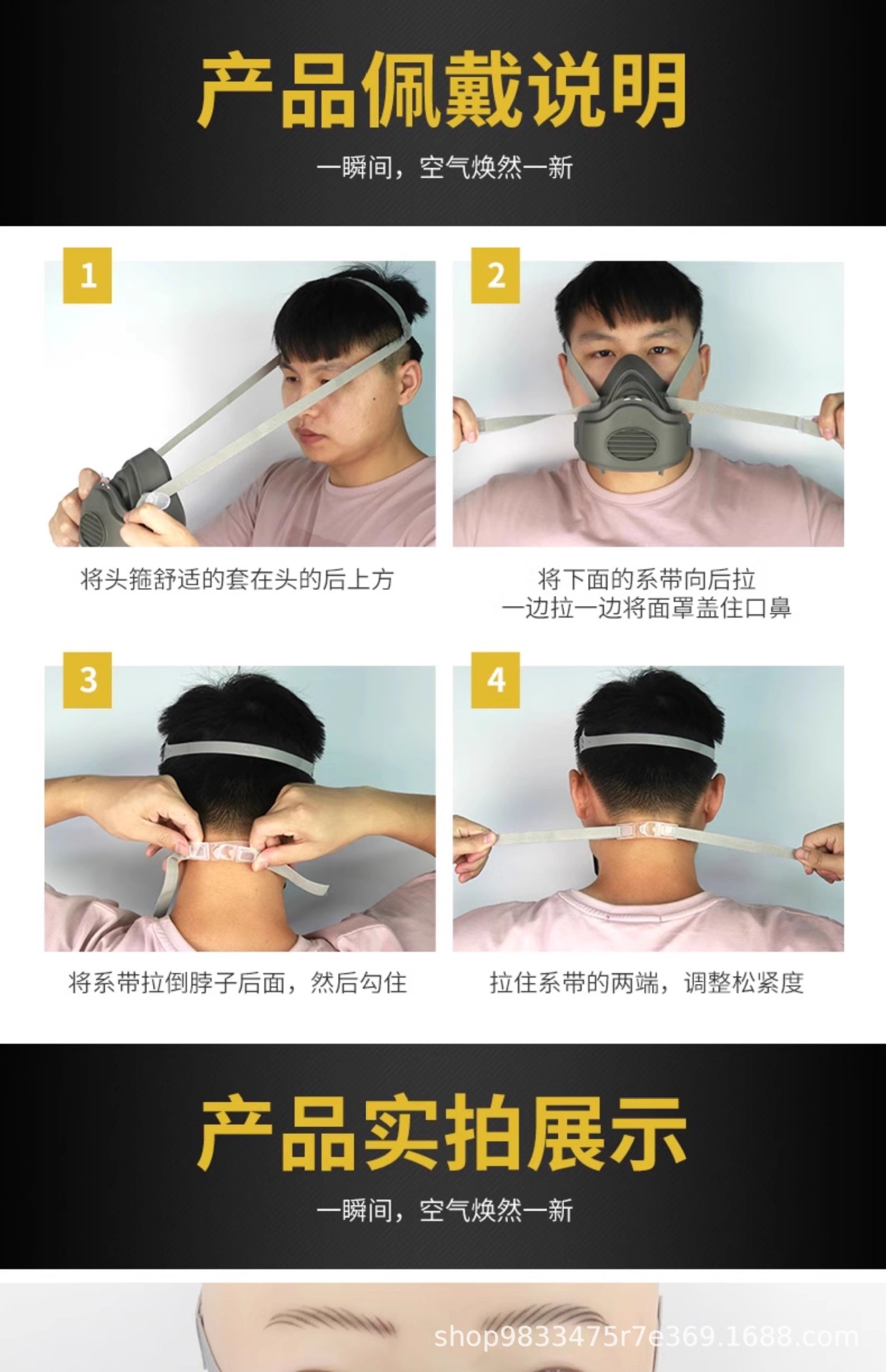 产品佩戴说明

一瞬间，空气焕然一新

1

将头箍舒适的套在头的后上方

2

将下面的系带向后拉
一边拉一边将面罩盖住口鼻

3

将系带拉倒脖子后面，然后勾住

4

拉住系带的两端，调整松紧度

产品实拍展示

一瞬间，空气焕然一新

shop9833475r7e369.1688.com