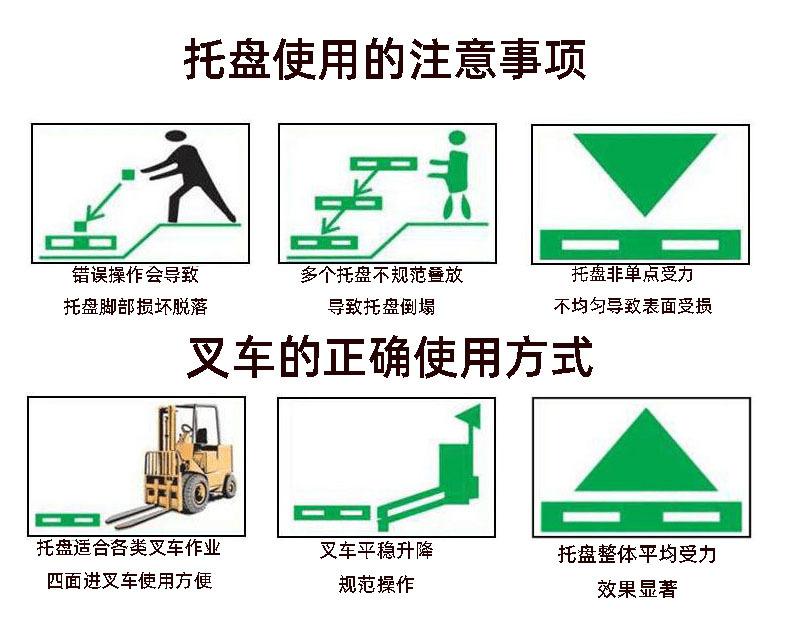 托盘使用的注意事项

错误操作会导致
托盘脚部损坏脱落

多个托盘不规范叠放
导致托盘倒塌

托盘非单点受力
不均匀导致表面受损

叉车的正确使用方式

托盘适合各类叉车作业
四面进叉车使用方便

叉车平稳升降
规范操作

托盘整体平均受力
效果显著