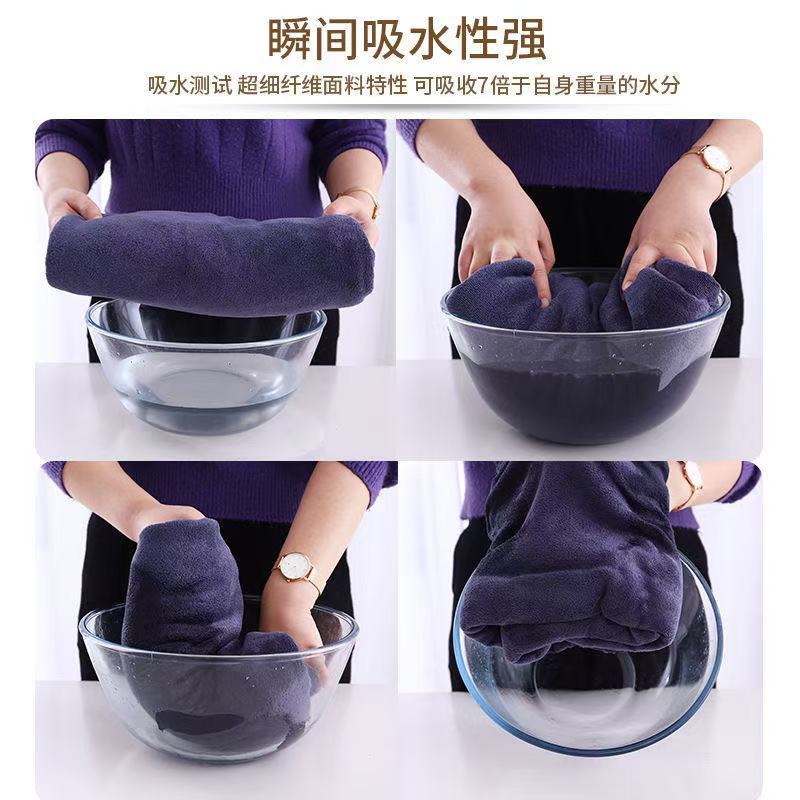 瞬间吸水性强

吸水测试 超细纤维面料特性 可吸收7倍于自身重量的水分