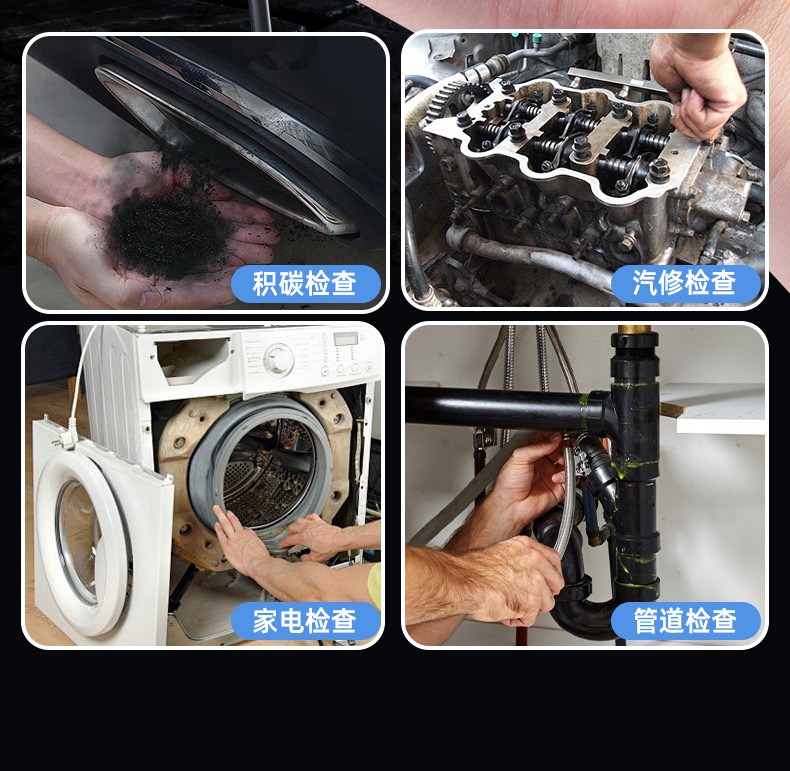 积碳检查

汽修检查

家电检查

管道检查