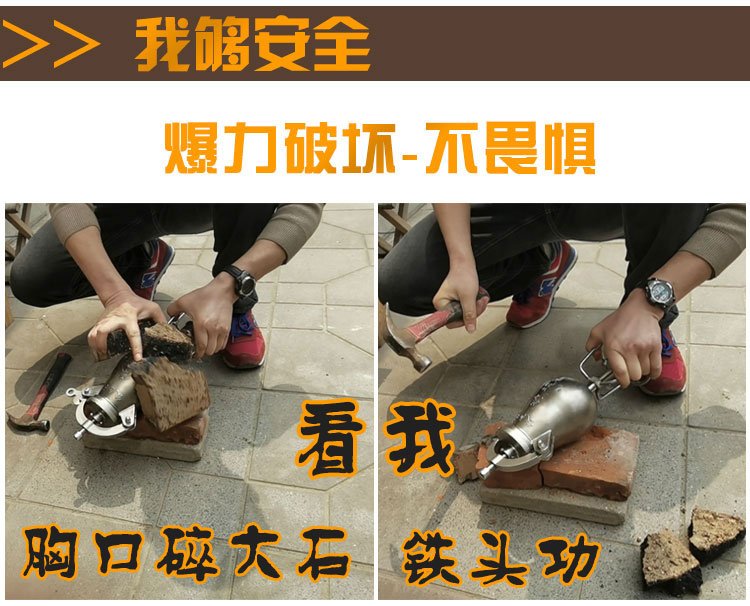 >> 我够安全

爆力破坏-不畏惧

看我

胸口碎大石

铁头功