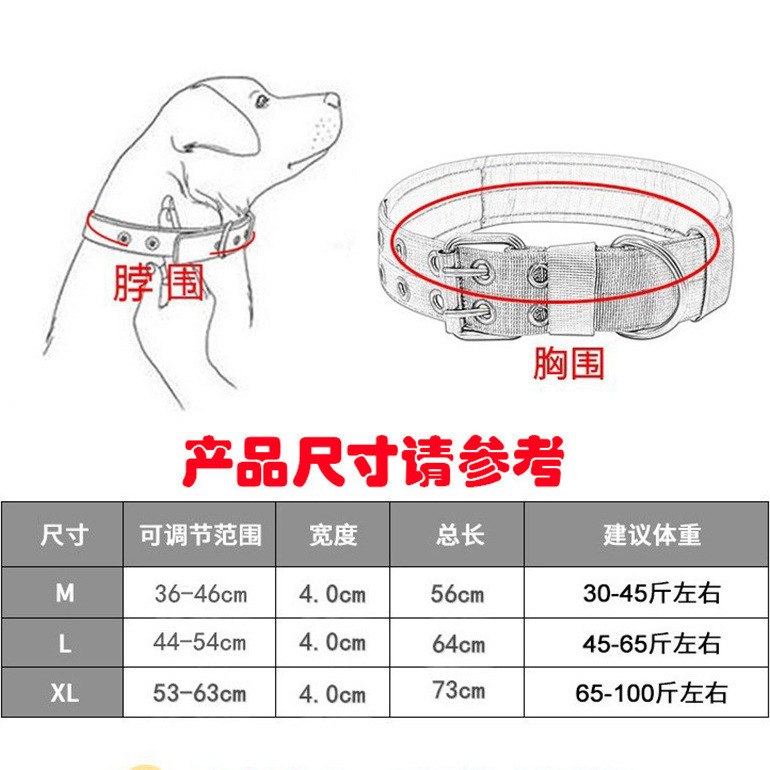 脖围

胸围

产品尺寸请参考

| 尺寸 | 可调节范围 | 宽度 | 总长 | 建议体重 |
|---|---|---|---|---|
| M | 36-46cm | 4.0cm | 56cm | 30-45斤左右 |
| L | 44-54cm | 4.0cm | 64cm | 45-65斤左右 |
| XL | 53-63cm | 4.0cm | 73cm | 65-100斤左右 |