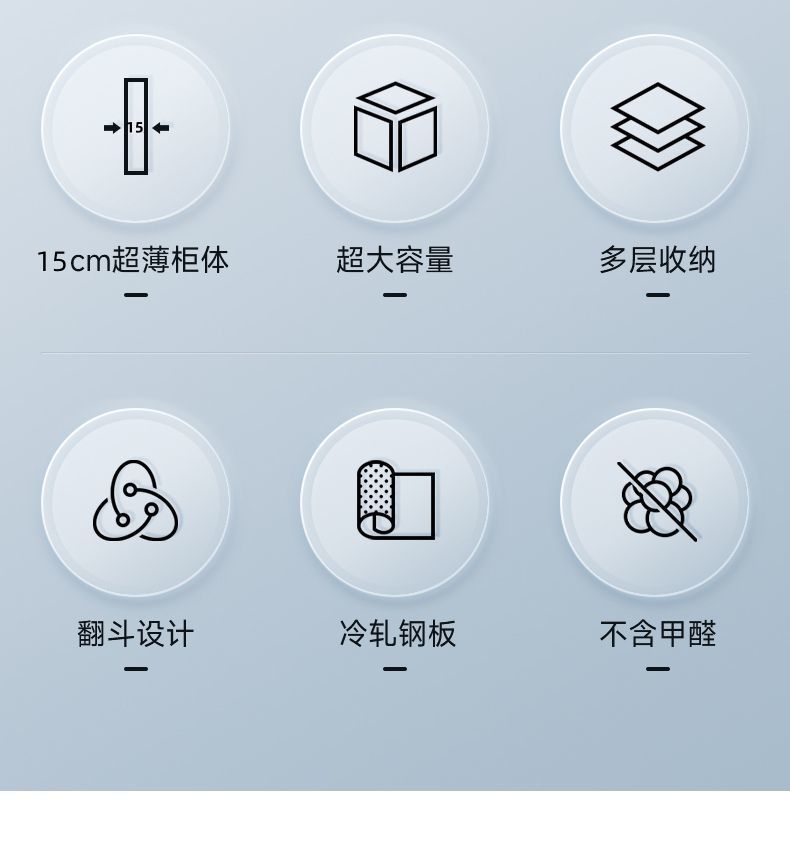 15

15cm超薄柜体

超大容量

多层收纳

翻斗设计

冷轧钢板

不含甲醛