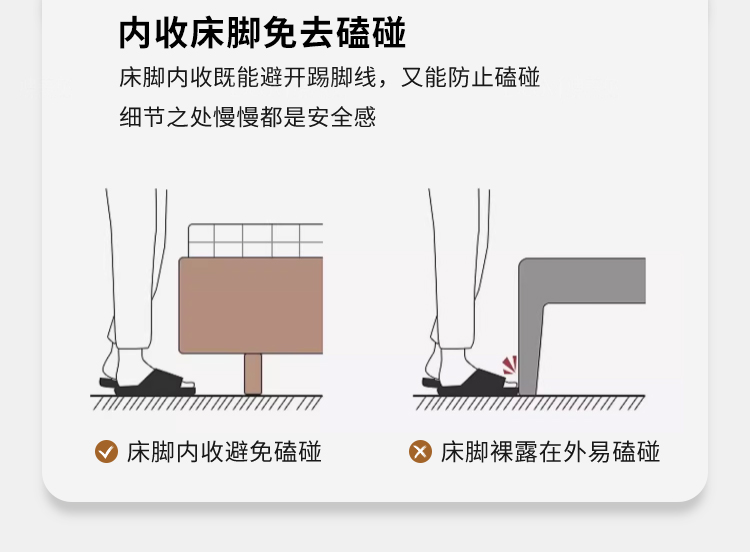 内收床脚免去磕碰

床脚内收既能避开踢脚线，又能防止磕碰
细节之处慢慢都是安全感

床脚内收避免磕碰

床脚裸露在外易磕碰