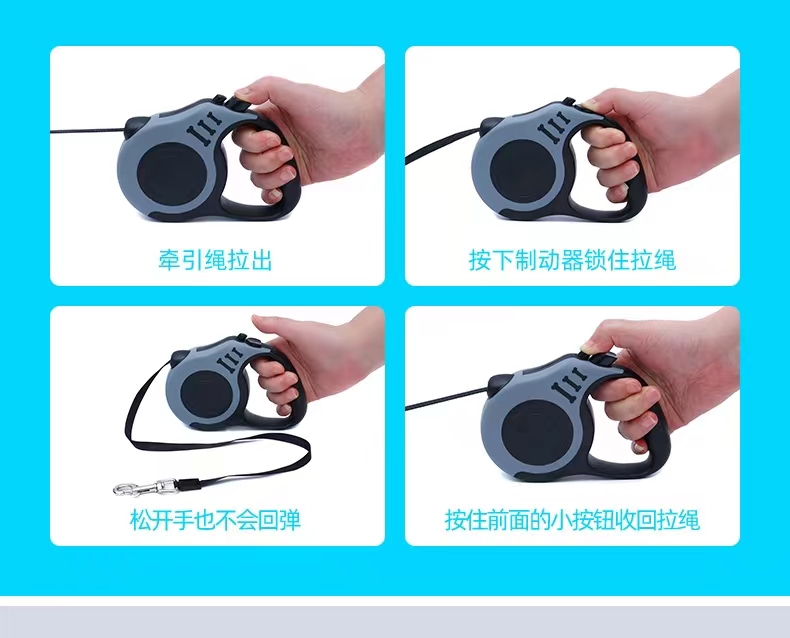 牵引绳拉出

按下制动器锁住拉绳

松开手也不会回弹

按住前面的小按钮收回拉绳