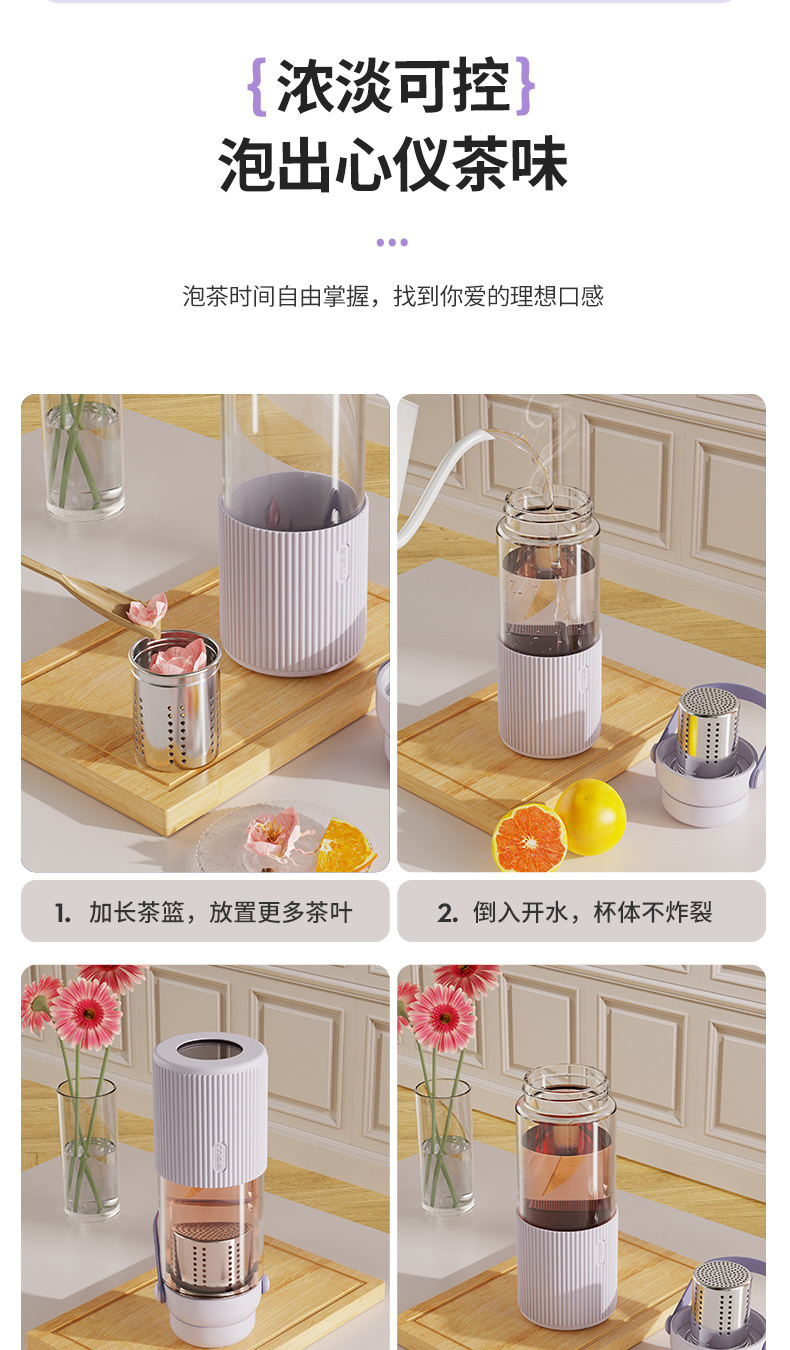 {浓淡可控}
泡出心仪茶味

泡茶时间自由掌握，找到你爱的理想口感

1. 加长茶篮，放置更多茶叶

2. 倒入开水，杯体不炸裂