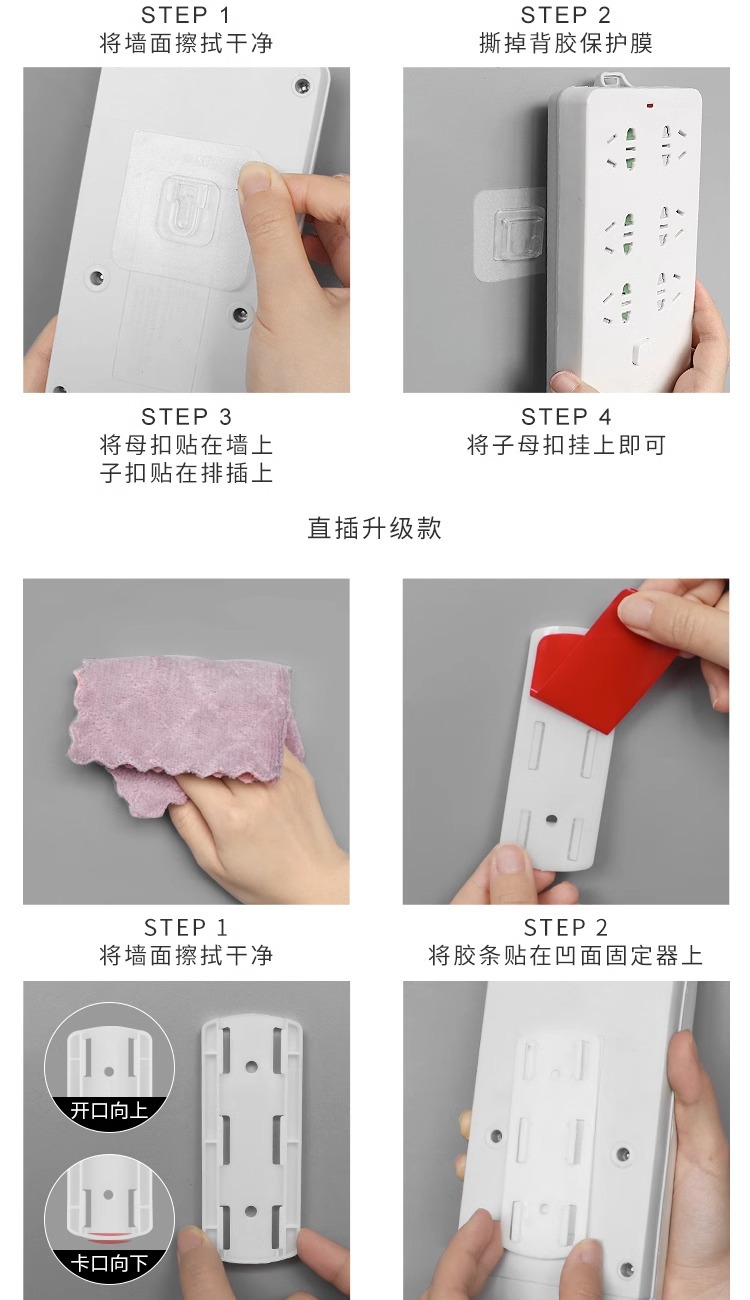 STEP 1
将墙面擦拭干净

STEP 2
撕掉背胶保护膜

STEP 3
将母扣贴在墙上
子扣贴在排插上

STEP 4
将子母扣挂上即可

直插升级款

STEP 1
将墙面擦拭干净

STEP 2
将胶条贴在凹面固定器上

开口向上

卡口向下