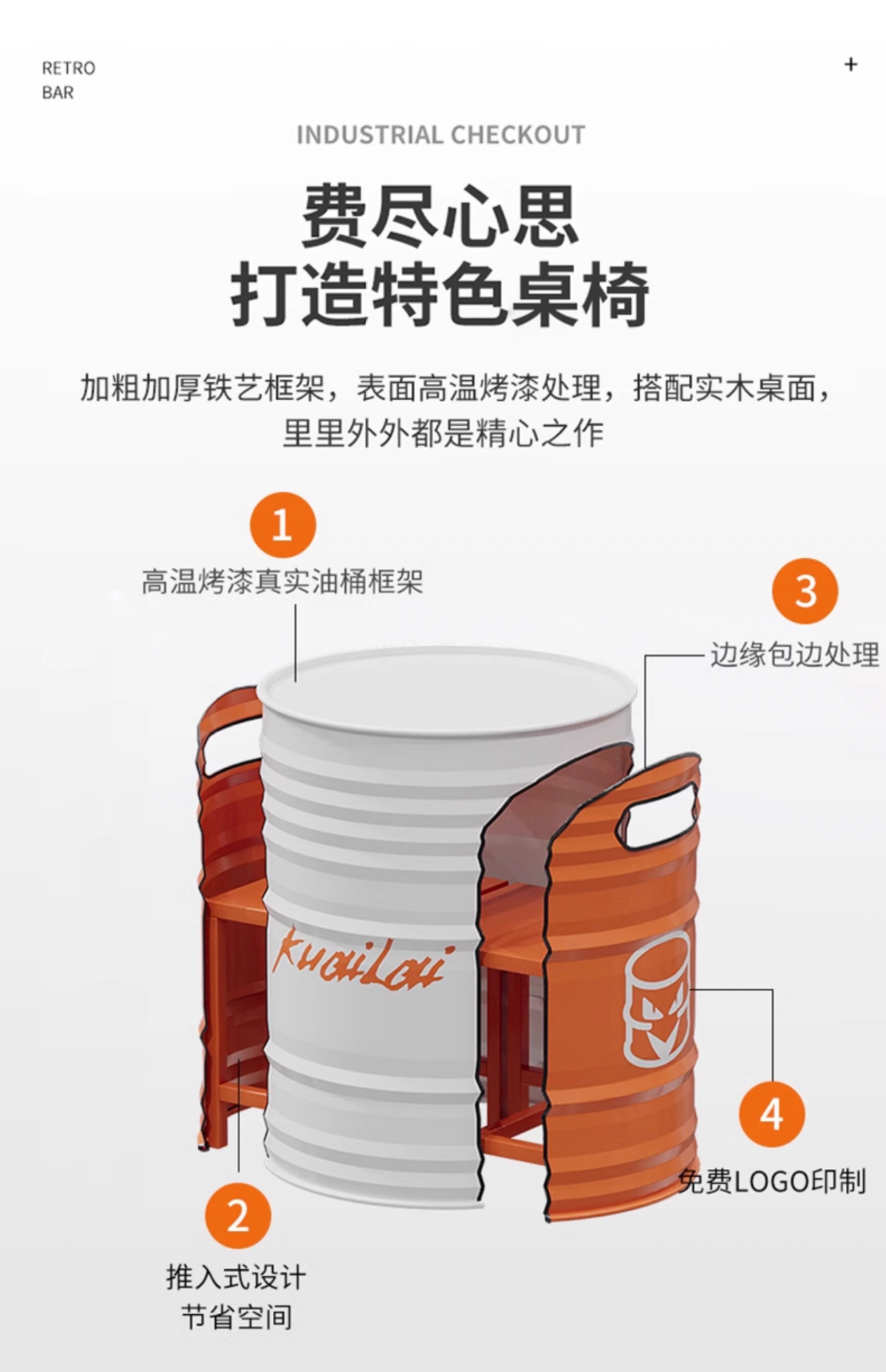 RETRO
BAR

+

INDUSTRIAL CHECKOUT

费尽心思
打造特色桌椅

加粗加厚铁艺框架，表面高温烤漆处理，搭配实木桌面，里里外外都是精心之作

1
高温烤漆真实油桶框架

3
边缘包边处理

KuaiLai

4
免费LOGO印制

2
推入式设计
节省空间