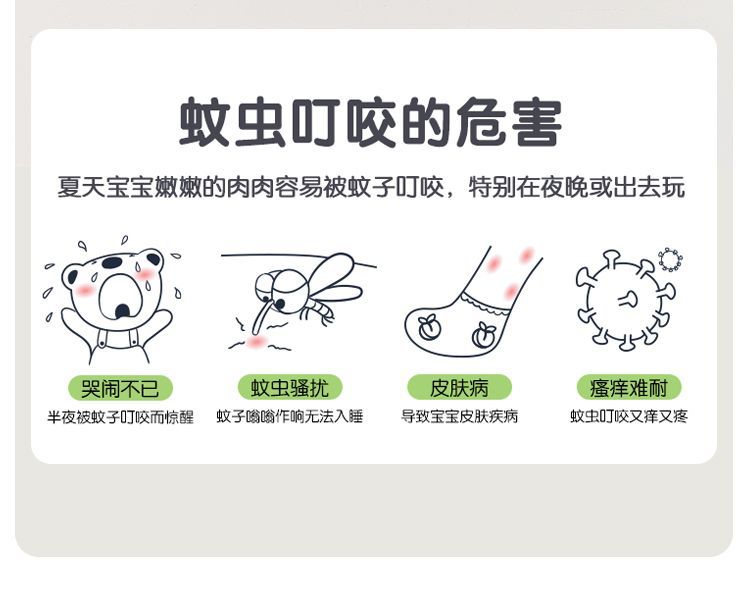 蚊虫叮咬的危害

夏天宝宝嫩嫩的肉肉容易被蚊子叮咬，特别在夜晚或出去玩

哭闹不已
半夜被蚊子叮咬而惊醒

蚊虫骚扰
蚊子嗡嗡作响无法入睡

皮肤病
导致宝宝皮肤疾病

瘙痒难耐
蚊虫叮咬又痒又疼