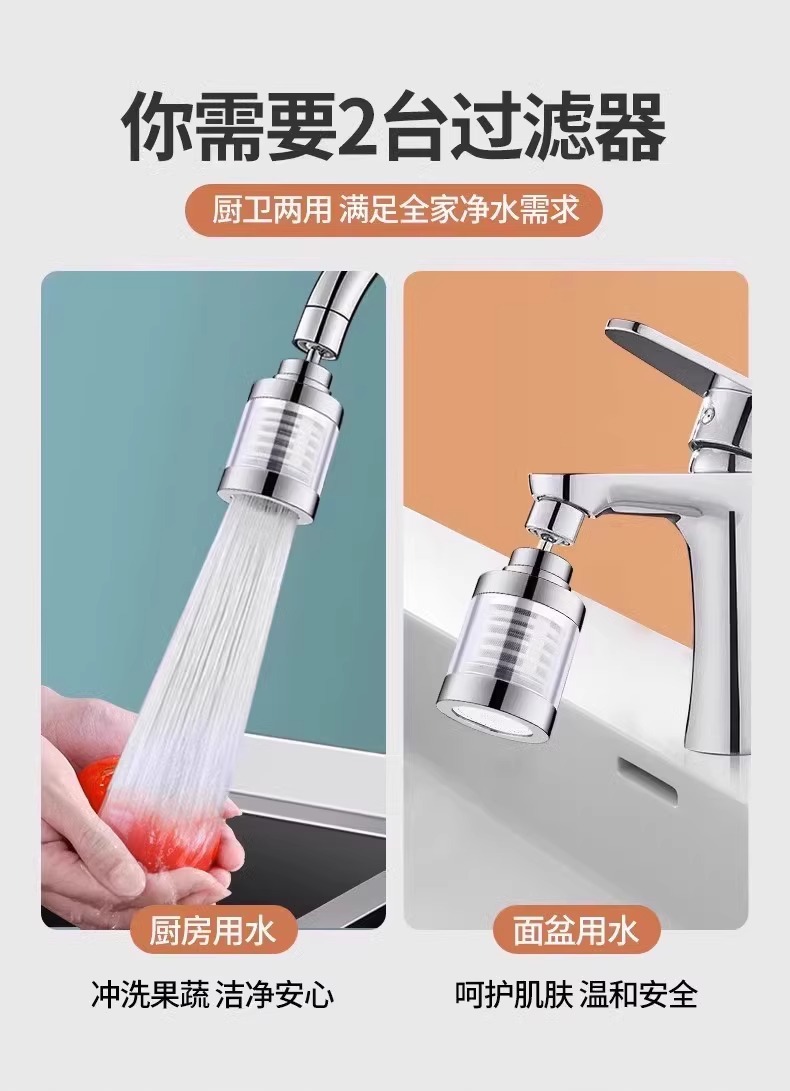 你需要2台过滤器

厨卫两用 满足全家净水需求

厨房用水

冲洗果蔬 洁净安心

面盆用水

呵护肌肤 温和安全