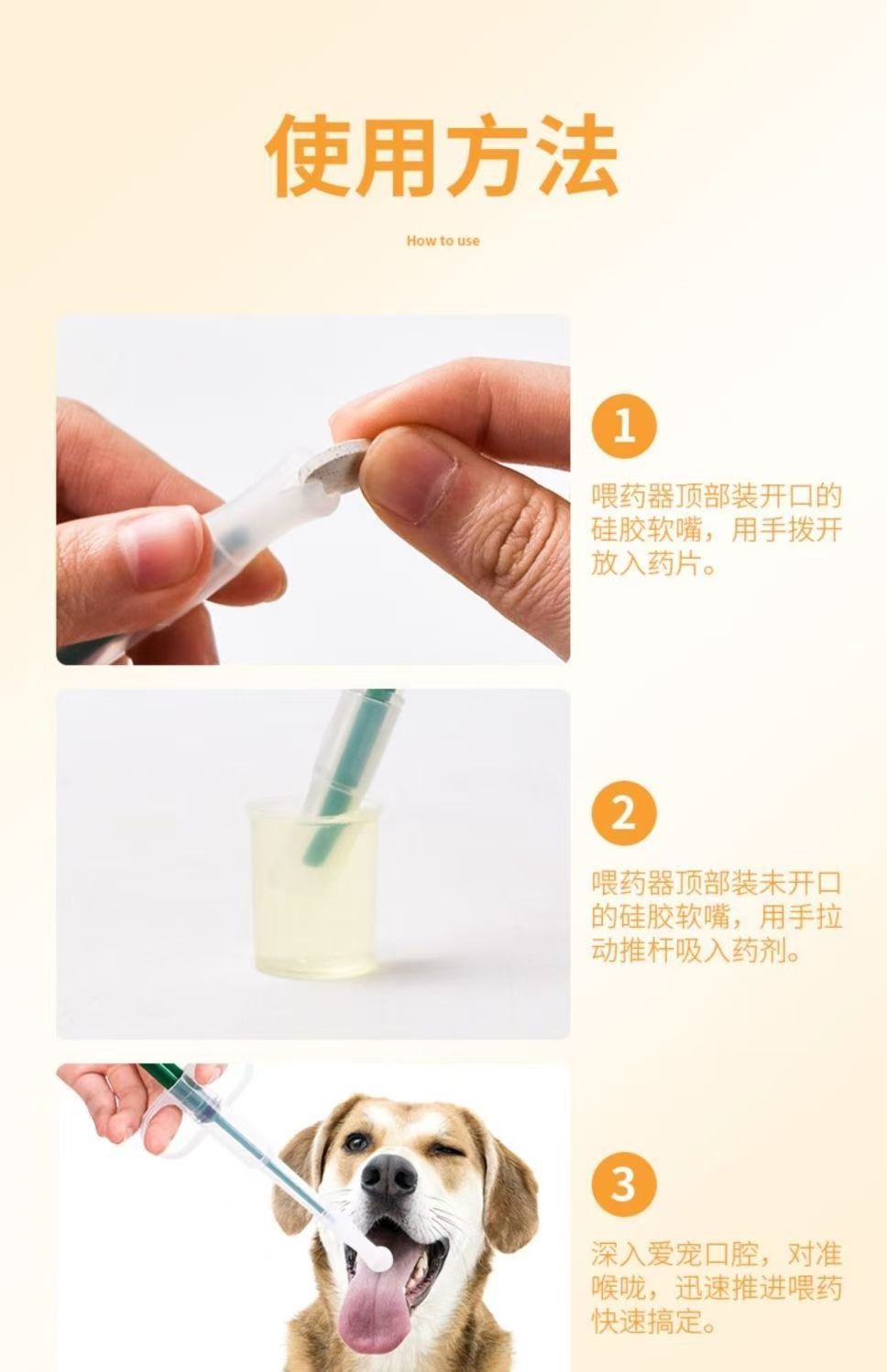 使用方法

How to use

1

喂药器顶部装开口的硅胶软嘴，用手拨开放入药片。

2

喂药器顶部装未开口的硅胶软嘴，用手拉动推杆吸入药剂。

3

深入爱宠口腔，对准喉咙，迅速推进喂药快速搞定。