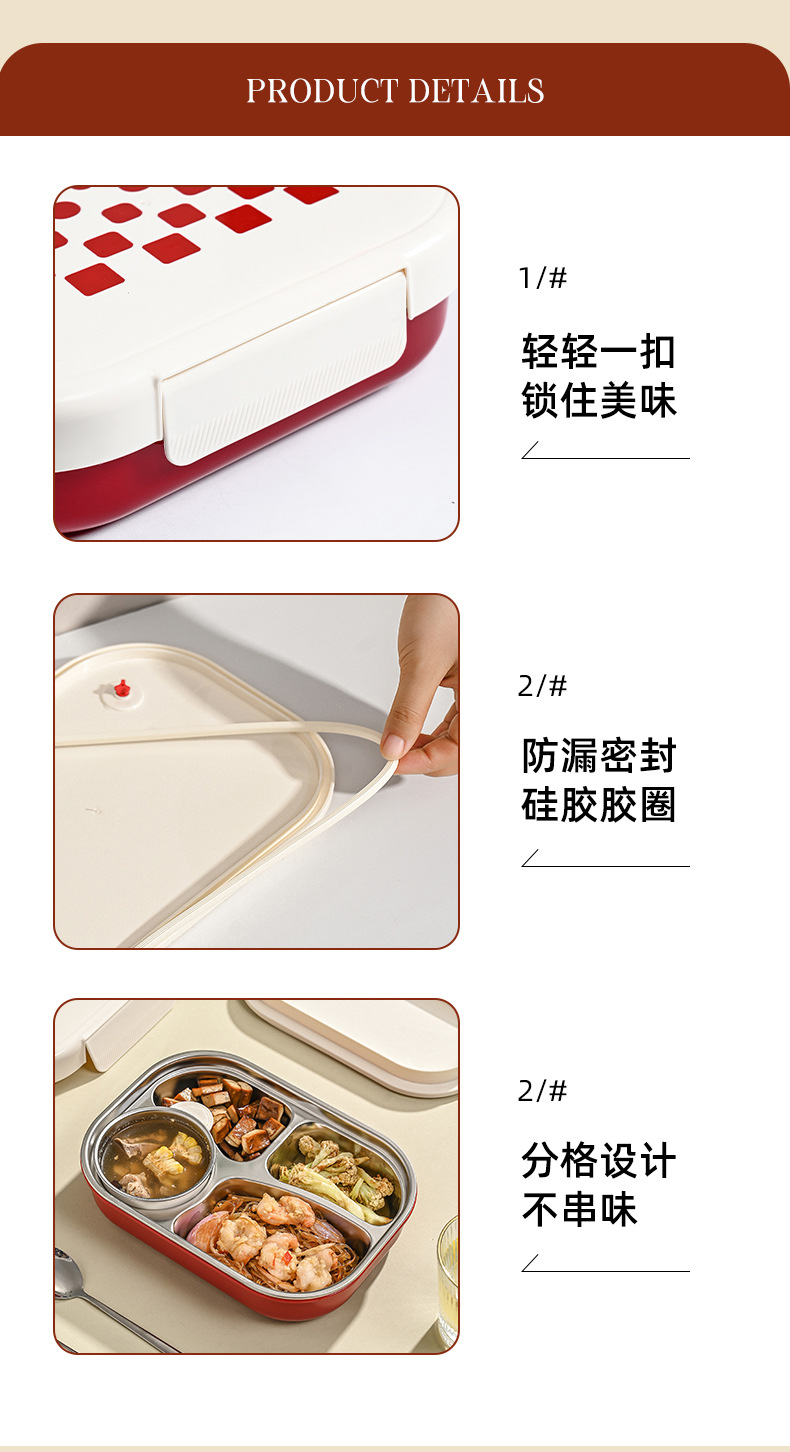 PRODUCT DETAILS

1/#

轻轻一扣
锁住美味

2/#

防漏密封
硅胶胶圈

2/#

分格设计
不串味