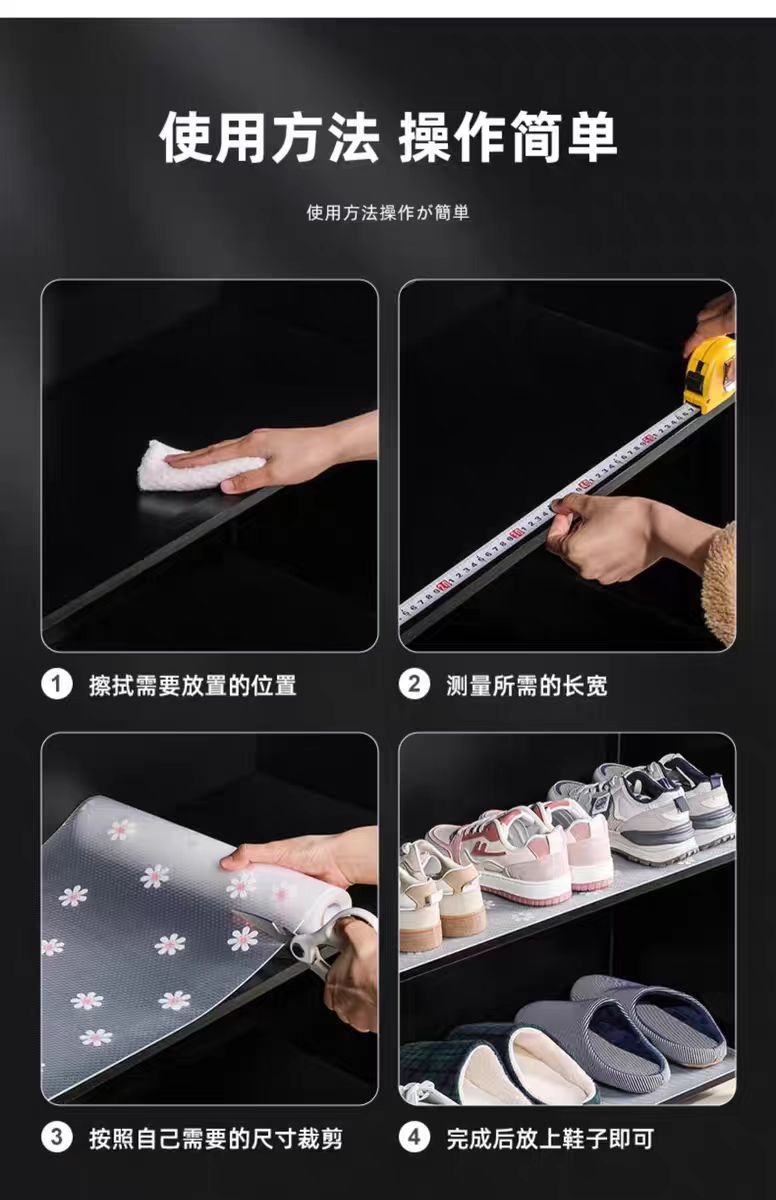 使用方法 操作简单

使用方法操作が簡単

1 擦拭需要放置的位置

2 测量所需的长宽

3 按照自己需要的尺寸裁剪

4 完成后放上鞋子即可