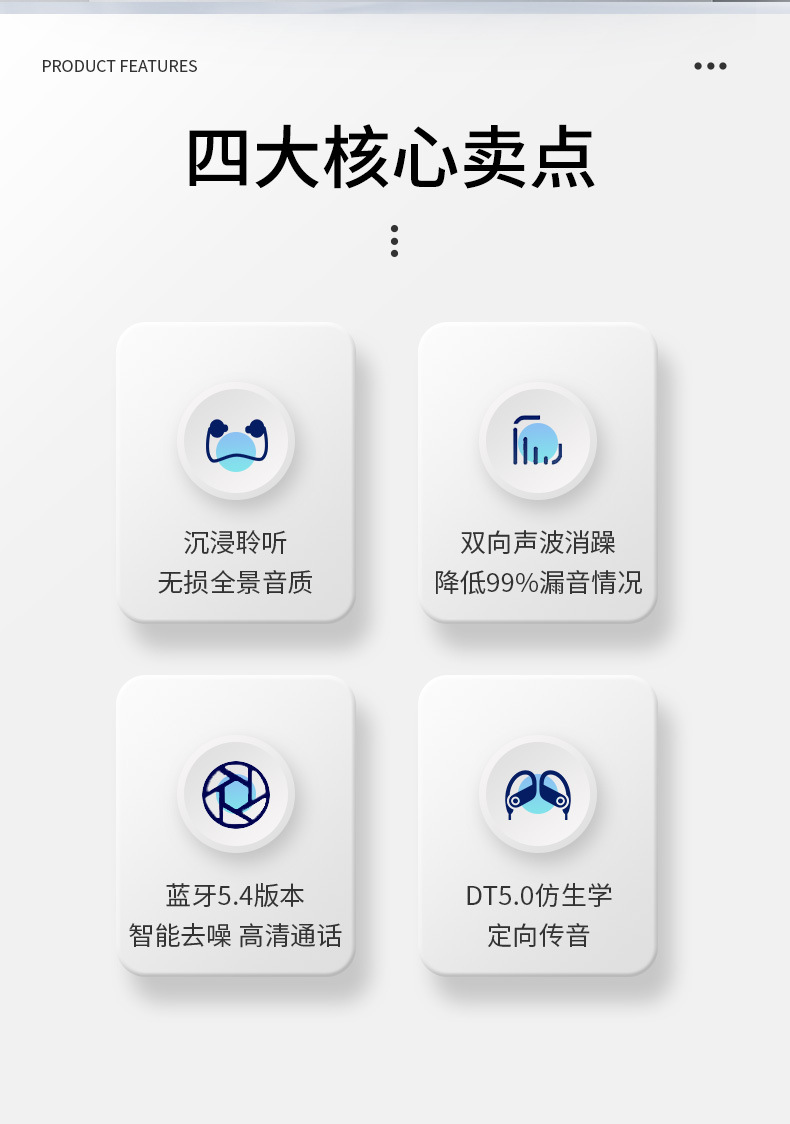 PRODUCT FEATURES

四大核心卖点

沉浸聆听
无损全景音质

双向声波消躁
降低99%漏音情况

蓝牙5.4版本
智能去噪 高清通话

DT5.0仿生学
定向传音