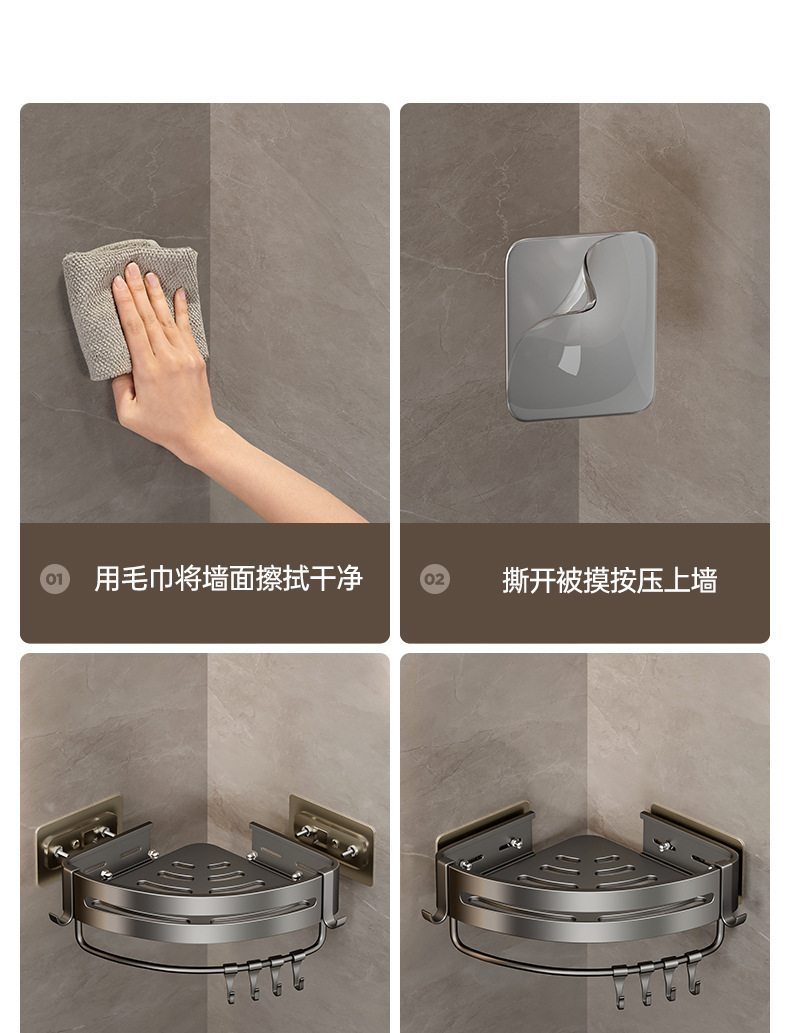 01 用毛巾将墙面擦拭干净

02 撕开被摸按压上墙