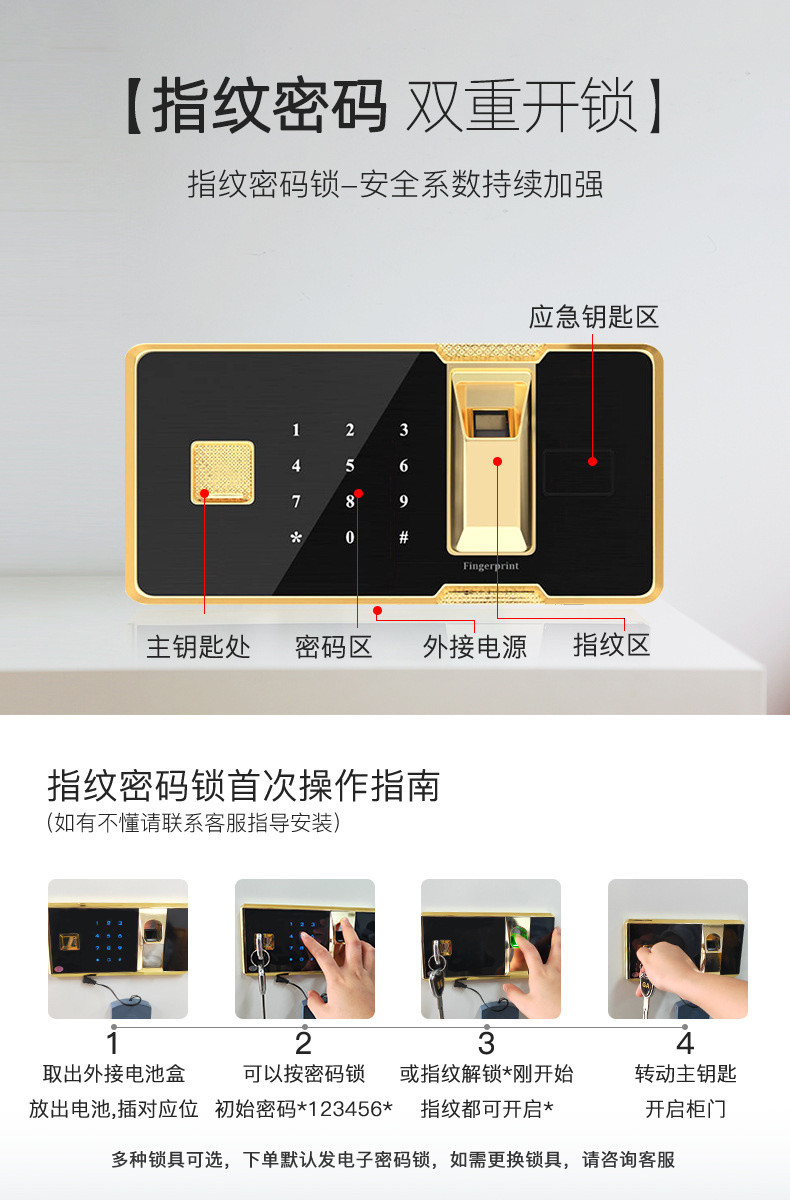 【指纹密码 双重开锁】

指纹密码锁–安全系数持续加强

应急钥匙区

1 2 3
4 5 6
7 8 9
* 0 #

Fingerprint

主钥匙处 密码区 外接电源 指纹区

指纹密码锁首次操作指南

(如有不懂请联系客服指导安装)

1
取出外接电池盒
放出电池,插对应位

2
可以按密码锁
初始密码*123456*

3
或指纹解锁*刚开始
指纹都可开启*

4
转动主钥匙
开启柜门

多种锁具可选，下单默认发电子密码锁，如需更换锁具，请咨询客服