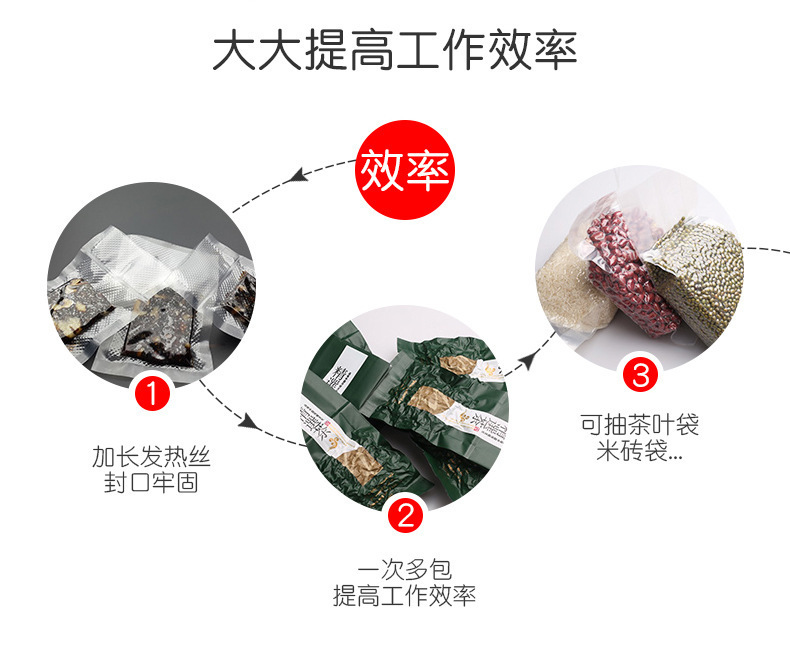 大大提高工作效率

效率

1

加长发热丝
封口牢固

2

一次多包
提高工作效率

3

可抽茶叶袋
米砖袋...