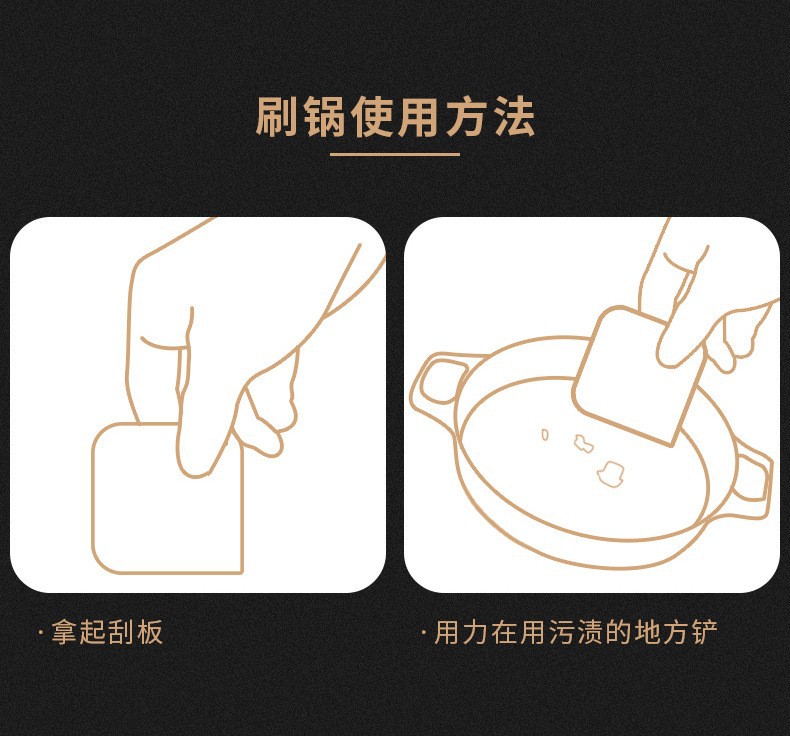 刷锅使用方法

· 拿起刮板

· 用力在用污渍的地方铲