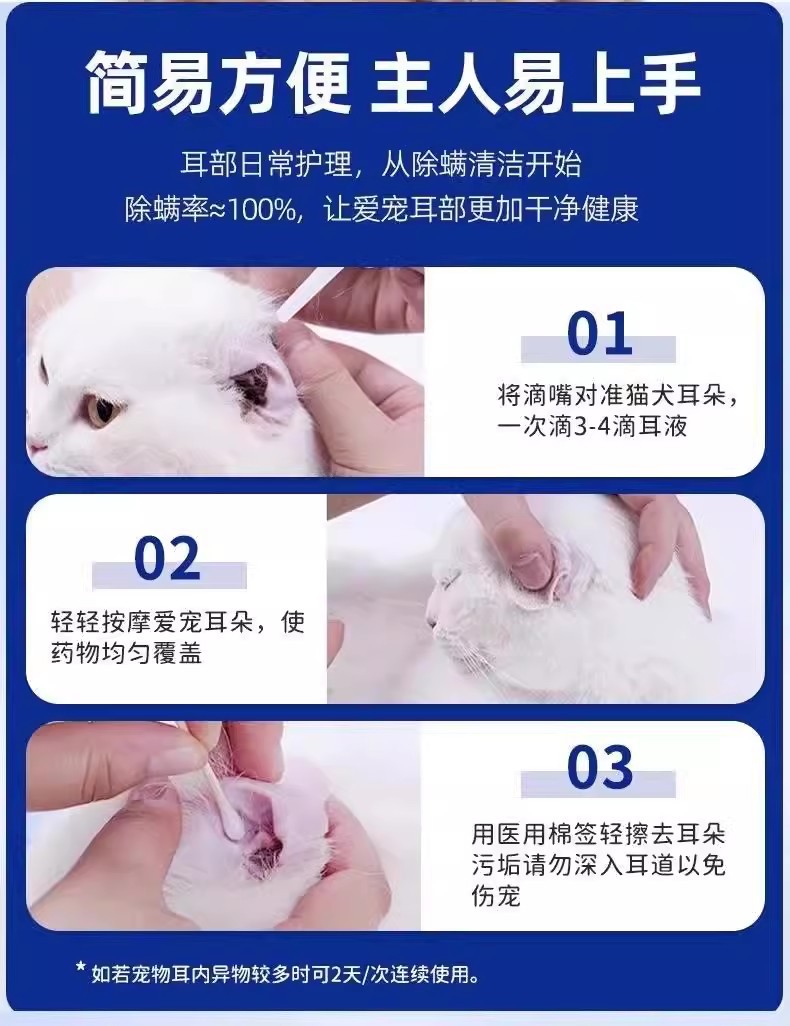 简易方便 主人易上手

耳部日常护理，从除螨清洁开始
除螨率≈100%，让爱宠耳部更加干净健康

01
将滴嘴对准猫犬耳朵，一次滴3-4滴耳液

02
轻轻按摩爱宠耳朵，使药物均匀覆盖

03
用医用棉签轻擦去耳朵污垢请勿深入耳道以免伤宠

* 如若宠物耳内异物较多时可2天/次连续使用。