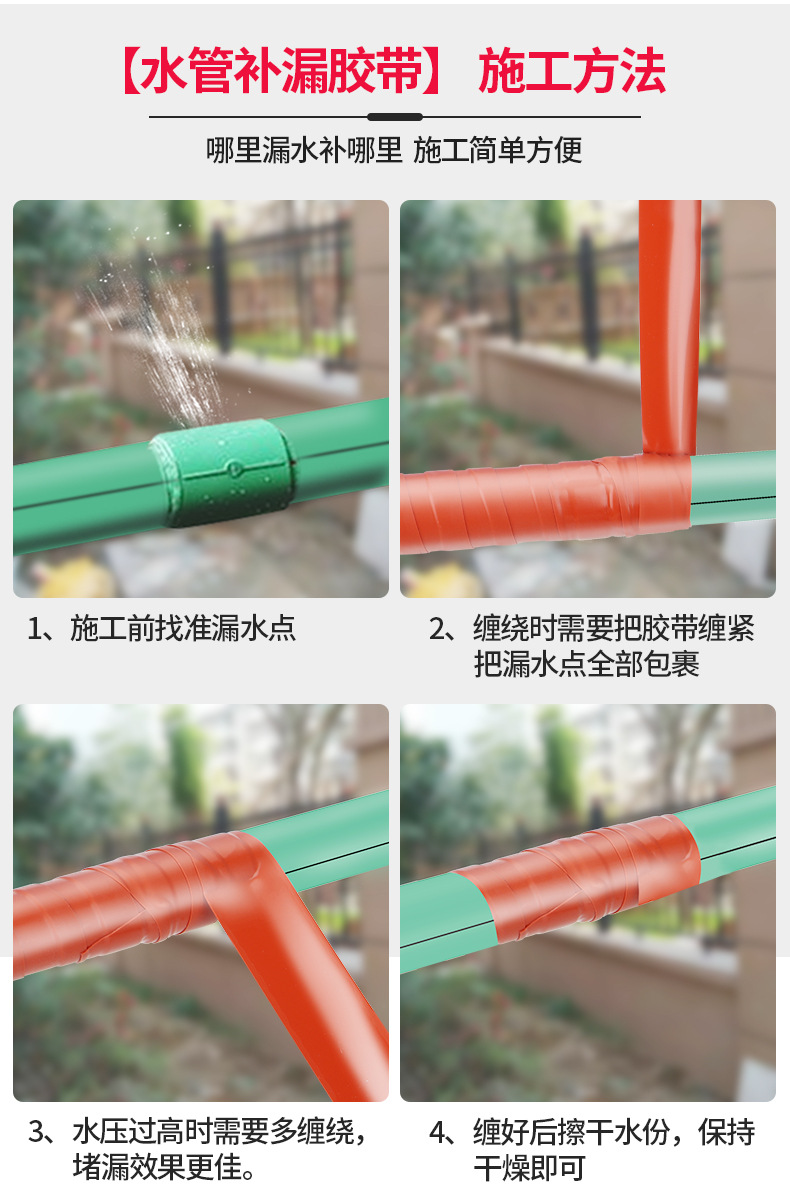 【水管补漏胶带】 施工方法

哪里漏水补哪里 施工简单方便

1、施工前找准漏水点

2、缠绕时需要把胶带缠紧把漏水点全部包裹

3、水压过高时需要多缠绕，堵漏效果更佳。

4、缠好后擦干水份，保持干燥即可