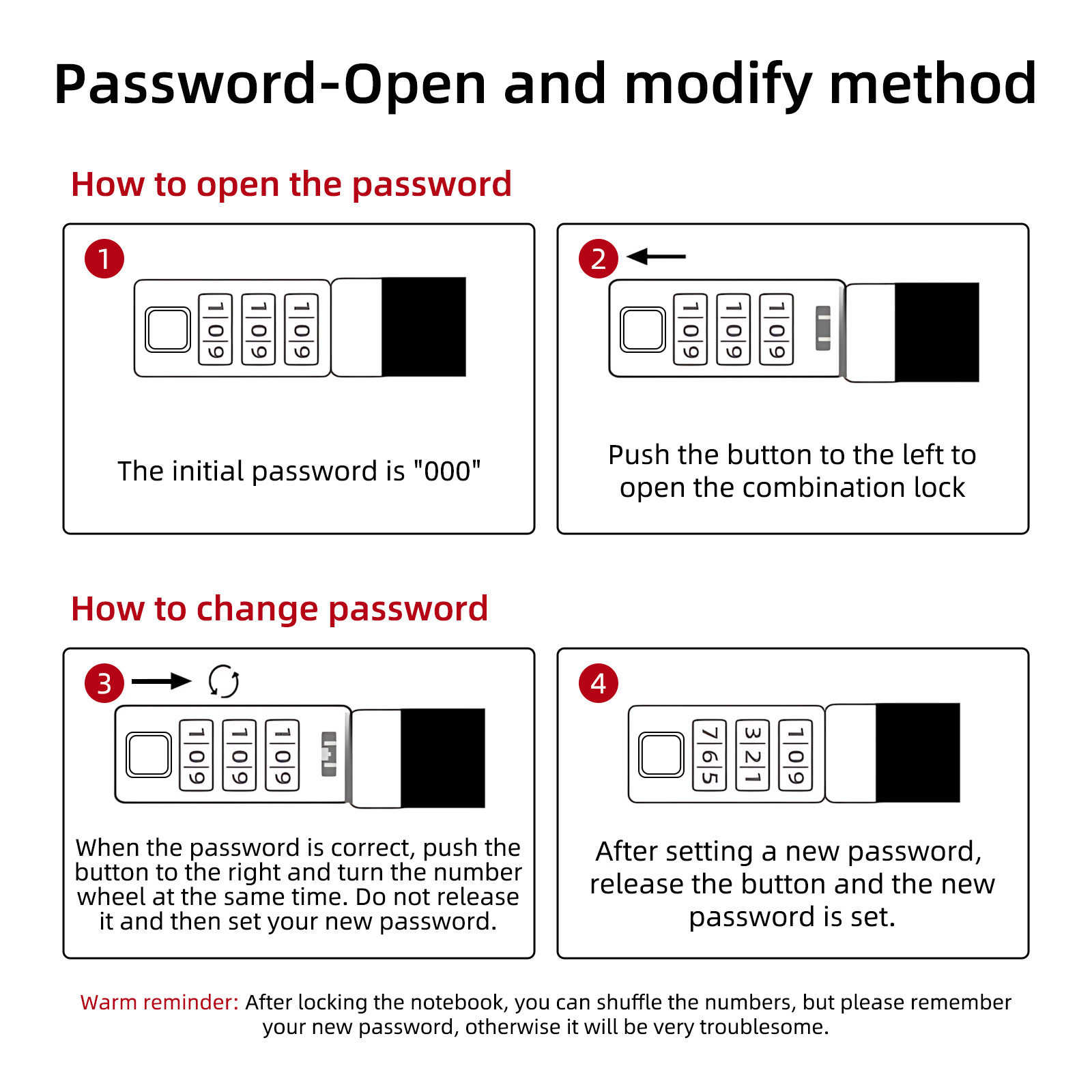 Password-Open and modify method

How to open the password

1

1 0 9 1 0 9 1 0 9

The initial password is "000"

2

1 0 9 1 0 9 1 0 9

Push the button to the left to open the combination lock

How to change password

3

1 0 9 1 0 9 1 0 9

When the password is correct, push the button to the right and turn the number wheel at the same time. Do not release it and then set your new password.

4

7 6 5 3 2 1 1 0 9

After setting a new password, release the button and the new password is set.

Warm reminder: After locking the notebook, you can shuffle the numbers, but please remember your new password, otherwise it will be very troublesome.