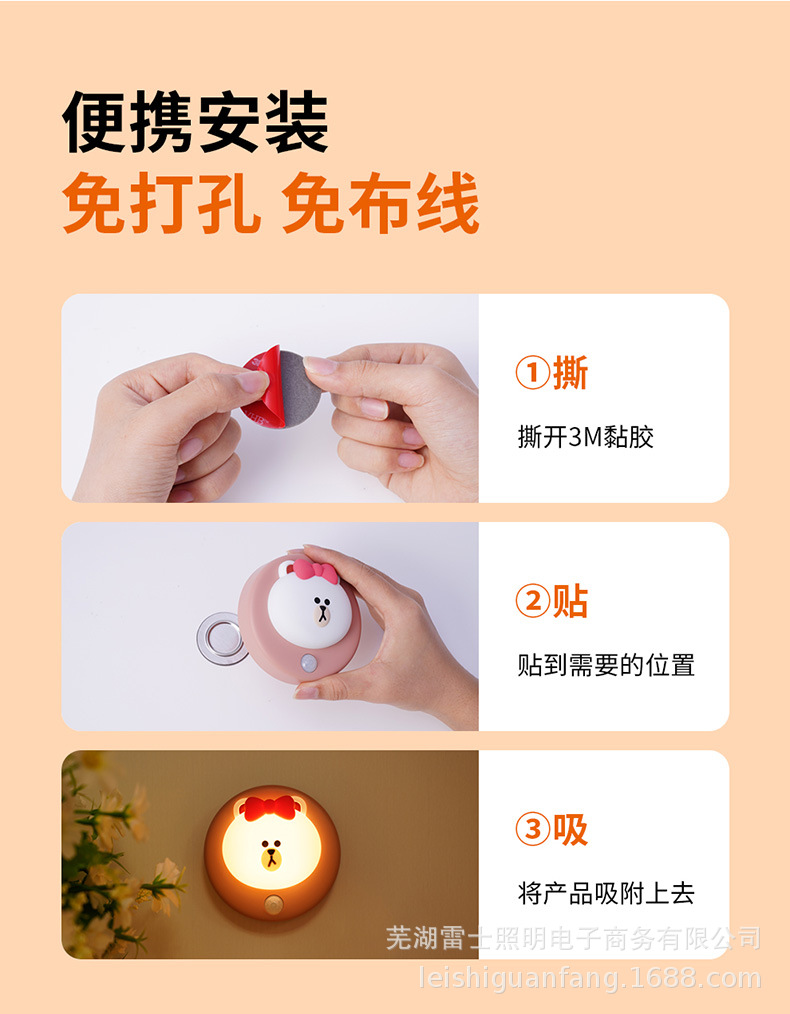 便携安装
免打孔 免布线

①撕
撕开3M黏胶

②贴
贴到需要的位置

③吸
将产品吸附上去

芜湖雷士照明电子商务有限公司
leishiguanfang.1688.com