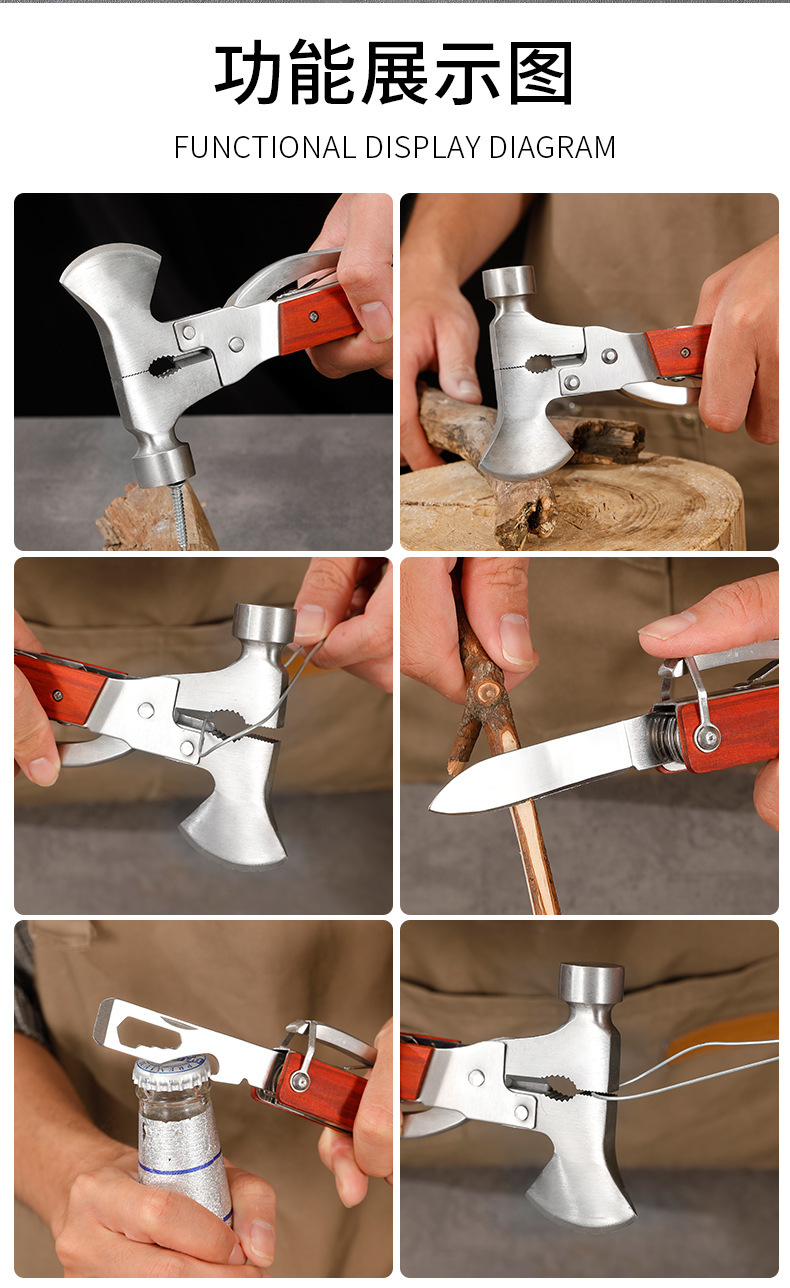 功能展示图

FUNCTIONAL DISPLAY DIAGRAM