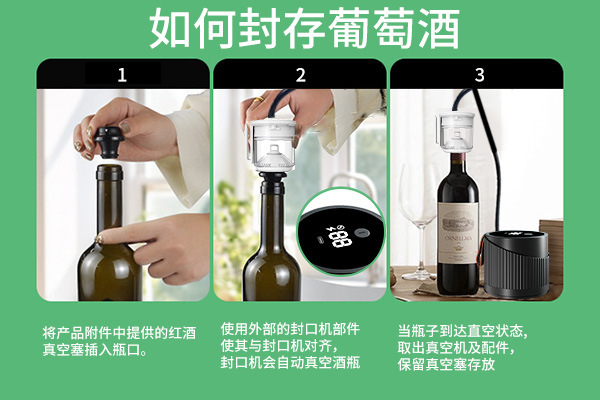 如何封存葡萄酒

1

2

3

88

ORNELLAIA

将产品附件中提供的红酒真空塞插入瓶口。

使用外部的封口机部件使其与封口机对齐，封口机会自动真空酒瓶

当瓶子到达直空状态，取出真空机及配件，保留真空塞存放