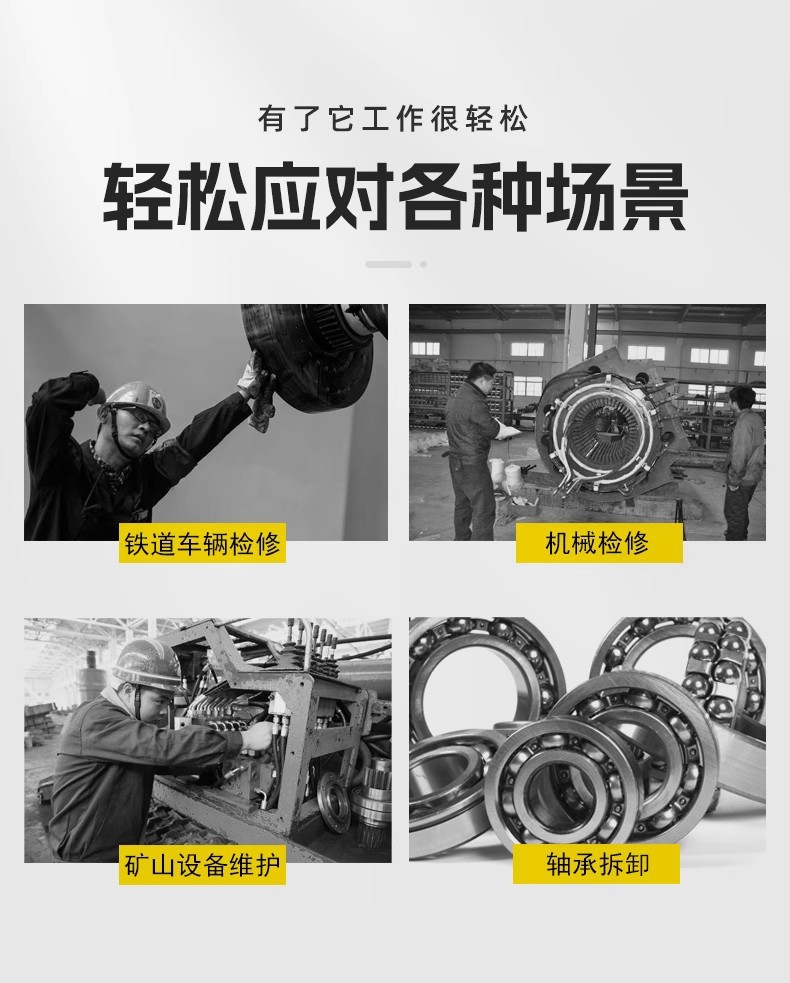 有了它工作很轻松

轻松应对各种场景

铁道车辆检修

机械检修

矿山设备维护

轴承拆卸