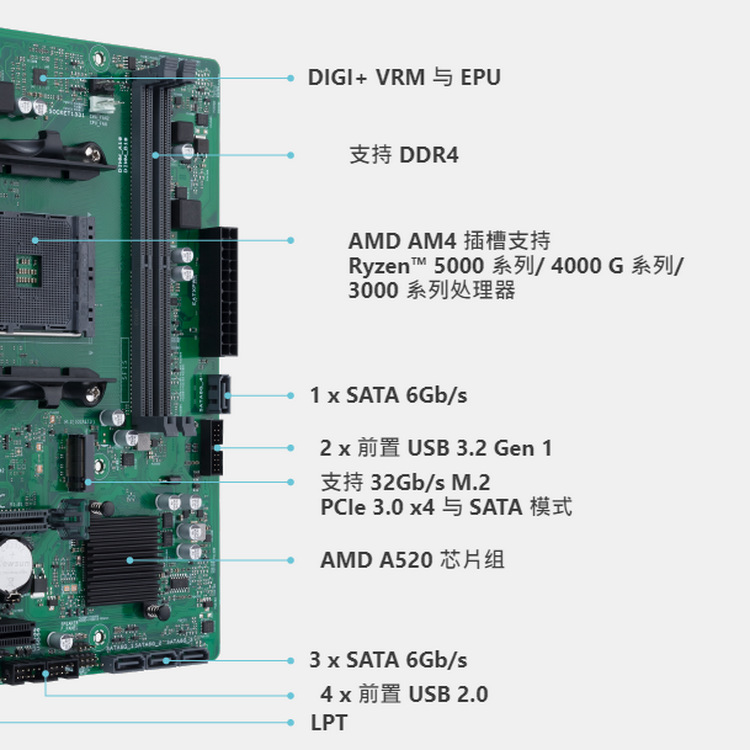 DIGI+ VRM 与 EPU

支持 DDR4

AMD AM4 插槽支持
Ryzen™ 5000 系列/ 4000 G 系列/
3000 系列处理器

1 x SATA 6Gb/s

2 x 前置 USB 3.2 Gen 1

支持 32Gb/s M.2
PCIe 3.0 x4 与 SATA 模式

AMD A520 芯片组

3 x SATA 6Gb/s

4 x 前置 USB 2.0

LPT