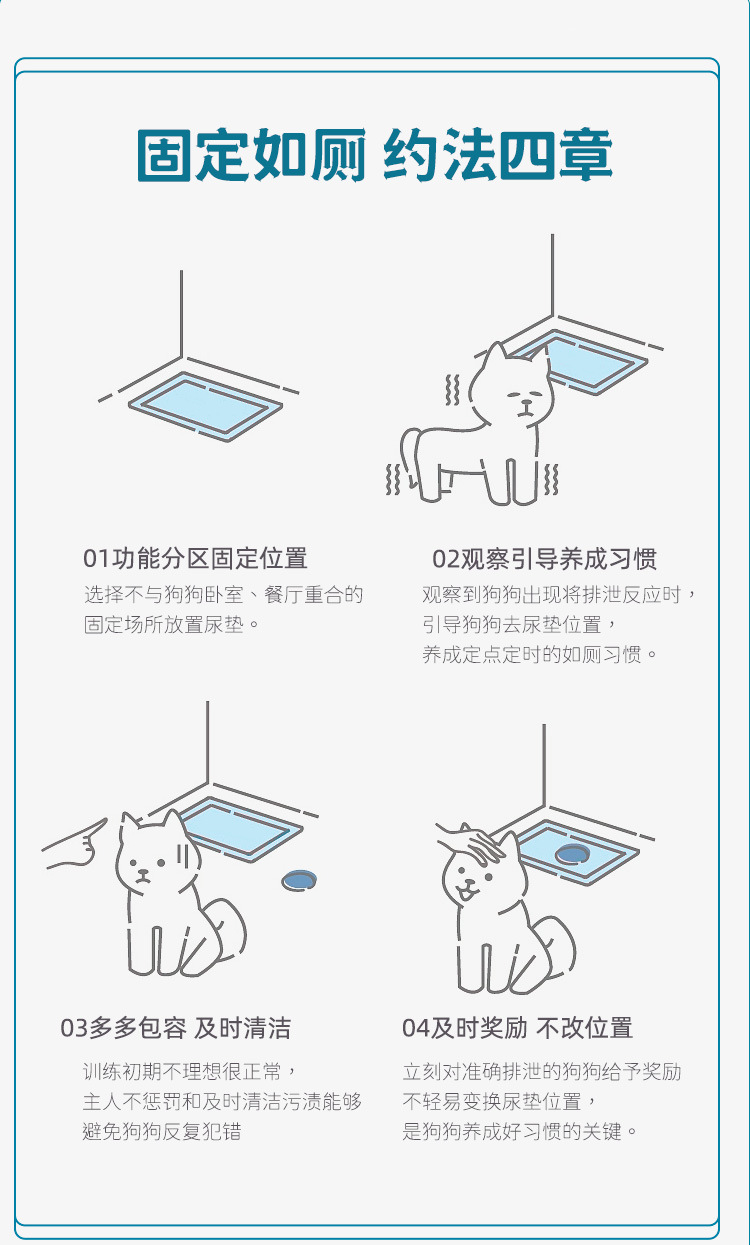 固定如厕 约法四章

01功能分区固定位置

选择不与狗狗卧室、餐厅重合的固定场所放置尿垫。

02观察引导养成习惯

观察到狗狗出现将排泄反应时，引导狗狗去尿垫位置，养成定点定时的如厕习惯。

03多多包容 及时清洁

训练初期不理想很正常，主人不惩罚和及时清洁污渍能够避免狗狗反复犯错

04及时奖励 不改位置

立刻对准确排泄的狗狗给予奖励不轻易变换尿垫位置，是狗狗养成好习惯的关键。